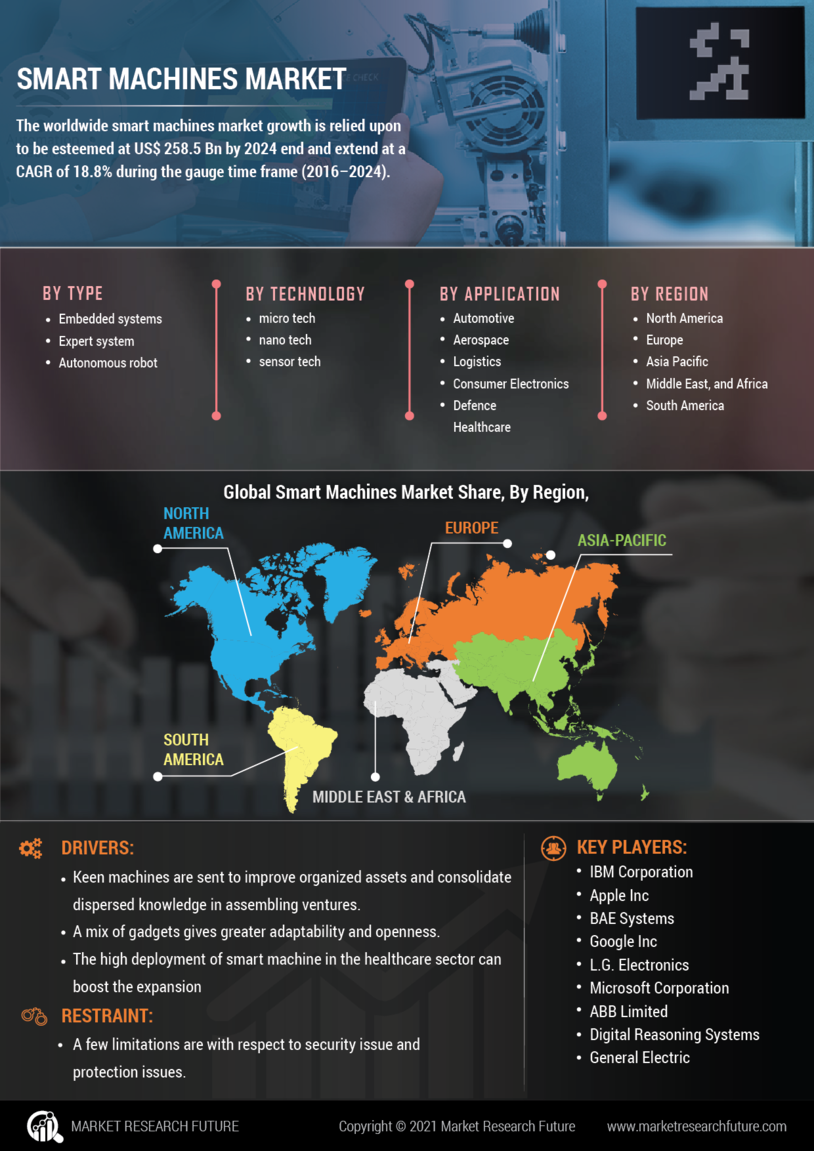 SMART MACHINES MARKET

The worldwide smart machines market growth is relied upon to be esteemed at US$ 258.5 Bn by 2024 end and extend at a CAGR of 18.8% during the gauge time frame (2016–2024).

BY TYPE
- Embedded systems
- Expert system
- Autonomous robot

BY TECHNOLOGY
- micro tech
- nano tech
- sensor tech

BY APPLICATION
- Automotive
- Aerospace
- Logistics
- Consumer Electronics
- Defence
Healthcare

BY REGION
- North America
- Europe
- Asia Pacific
- Middle East, and Africa
- South America

Global Smart Machines Market Share, By Region,

NORTH AMERICA

EUROPE

ASIA-PACIFIC

SOUTH AMERICA

MIDDLE EAST & AFRICA

DRIVERS:
- Keen machines are sent to improve organized assets and consolidate dispersed knowledge in assembling ventures.
- A mix of gadgets gives greater adaptability and openness.
- The high deployment of smart machine in the healthcare sector can boost the expansion

RESTRAINT:
- A few limitations are with respect to security issue and protection issues.

KEY PLAYERS:
- IBM Corporation
- Apple Inc
- BAE Systems
- Google Inc
- L.G. Electronics
- Microsoft Corporation
- ABB Limited
- Digital Reasoning Systems
- General Electric

MARKET RESEARCH FUTURE

Copyright © 2021 Market Research Future

www.marketresearchfuture.com