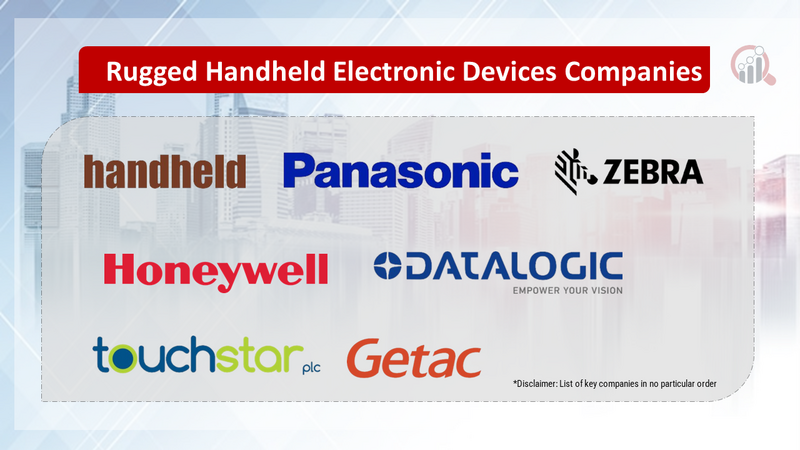 Rugged Handheld Electronic Devices Companies

handheld

Panasonic

ZEBRA

Honeywell

DATALOGIC
EMPOWER YOUR VISION

touchstar plc

Getac

*Disclaimer: List of key companies in no particular order