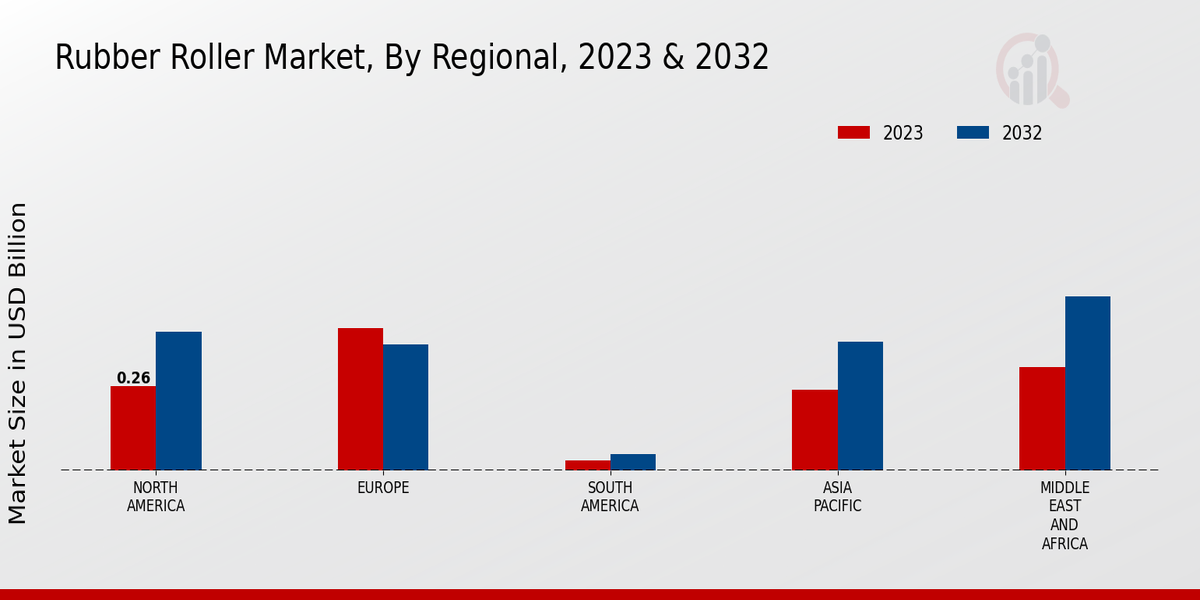 Rubber Roller Market, By Regional, 2023 & 2032

2023
2032

Market Size in USD Billion

0.26

NORTH AMERICA
EUROPE
SOUTH AMERICA
ASIA PACIFIC
MIDDLE EAST AND AFRICA