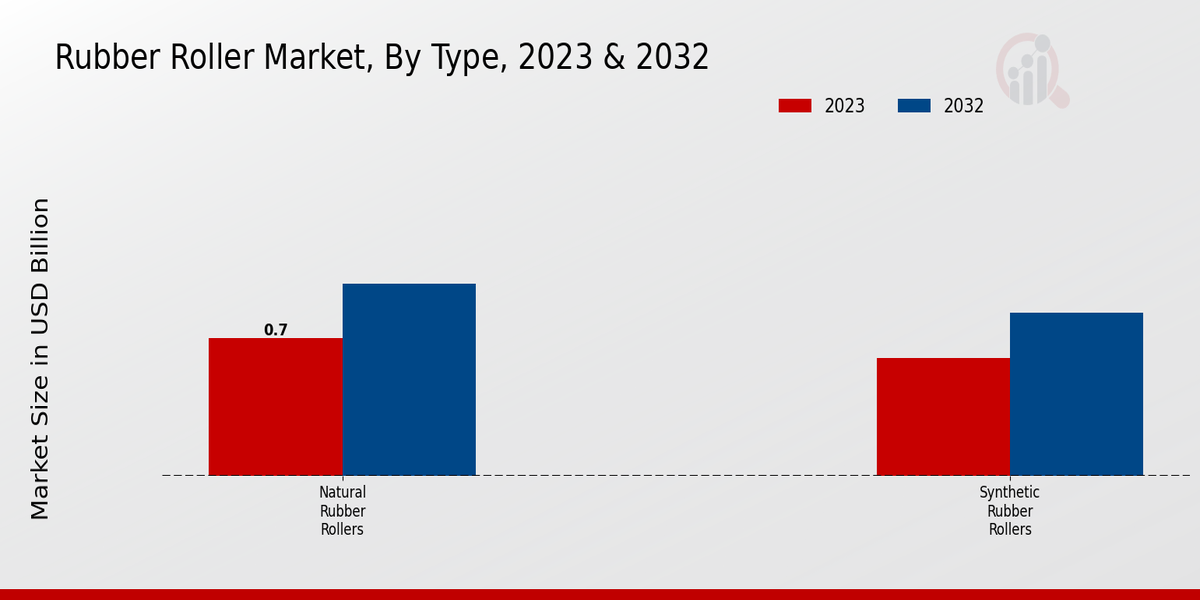 Rubber Roller Market, By Type, 2023 & 2032

2023 2032

Market Size in USD Billion

0.7

Natural Rubber Rollers

Synthetic Rubber Rollers