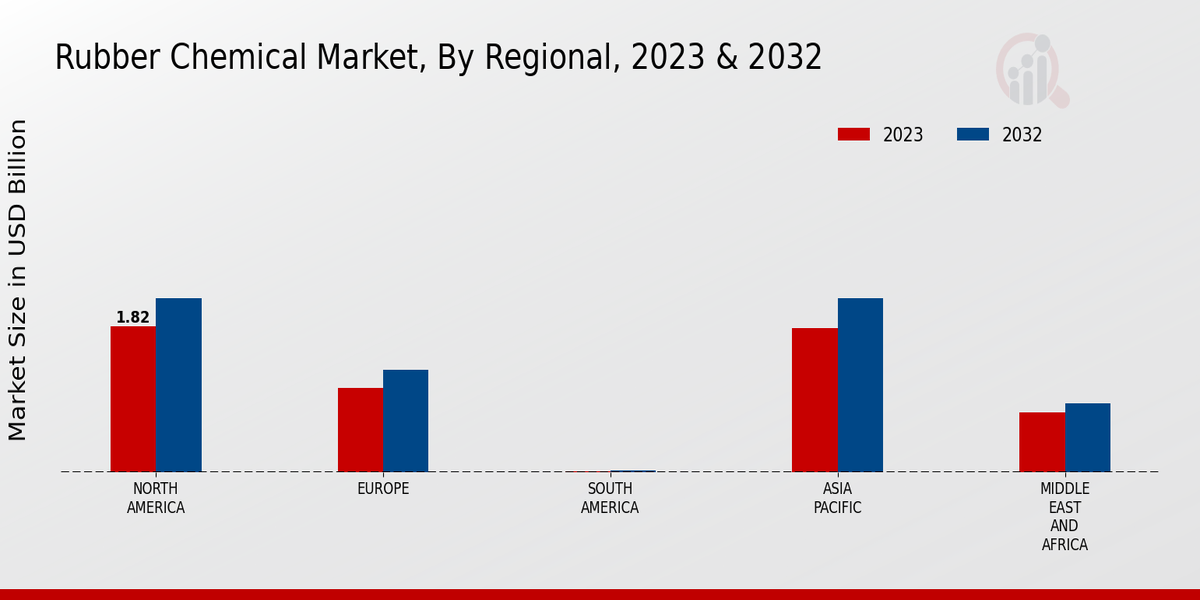 Rubber Chemical Market, By Regional, 2023 & 2032

2023 2032

Market Size in USD Billion

1.82

NORTH AMERICA
EUROPE
SOUTH AMERICA
ASIA PACIFIC
MIDDLE EAST AND AFRICA