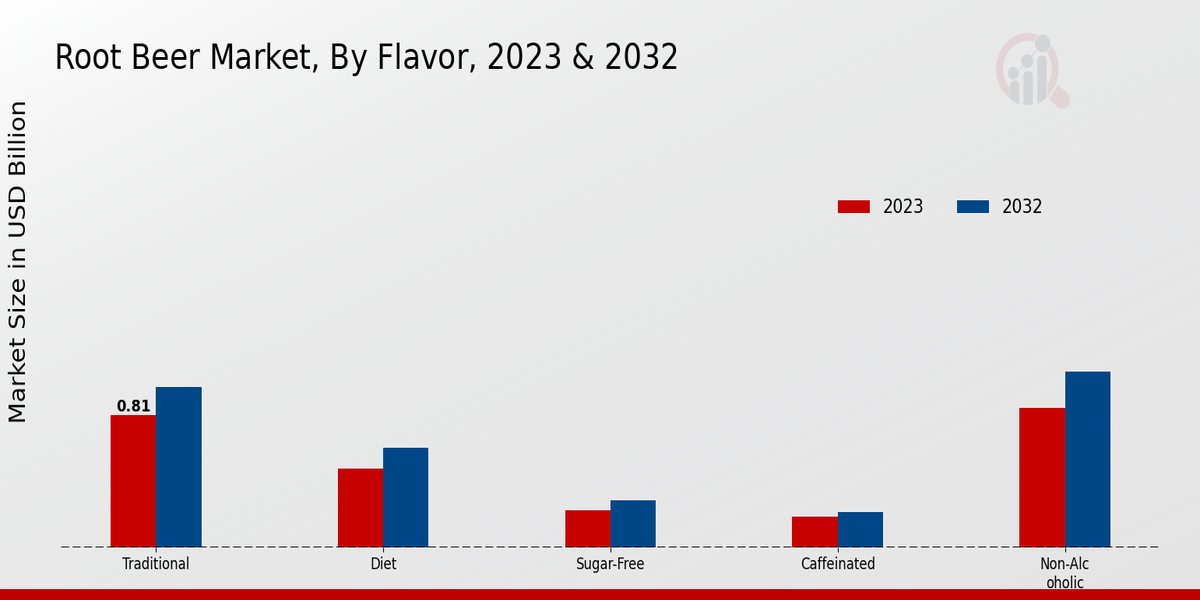 Root Beer Market, By Flavor, 2023 & 2032

Market Size in USD Billion

2023
2032

0.81

Traditional
Diet
Sugar-Free
Caffeinated
Non-Alc oholic