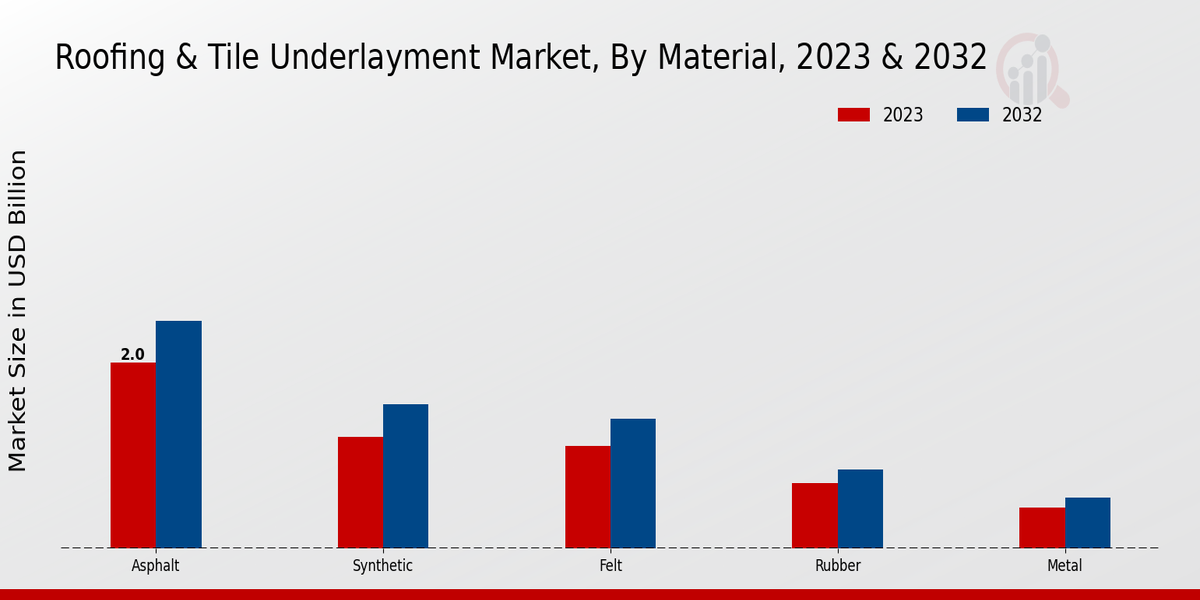 Roofing & Tile Underlayment Market, By Material, 2023 & 2032

2023
2032

Market Size in USD Billion

2.0

Asphalt
Synthetic
Felt
Rubber
Metal