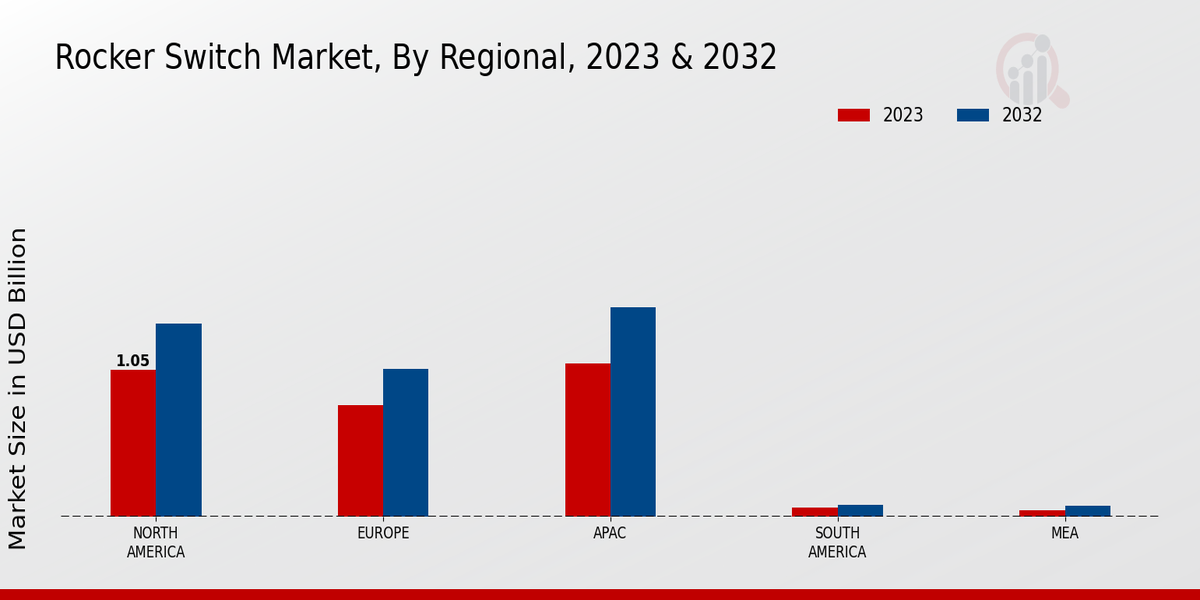 Rocker Switch Market, By Regional, 2023 & 2032

2023
2032

Market Size in USD Billion

1.05

NORTH AMERICA
EUROPE
APAC
SOUTH AMERICA
MEA