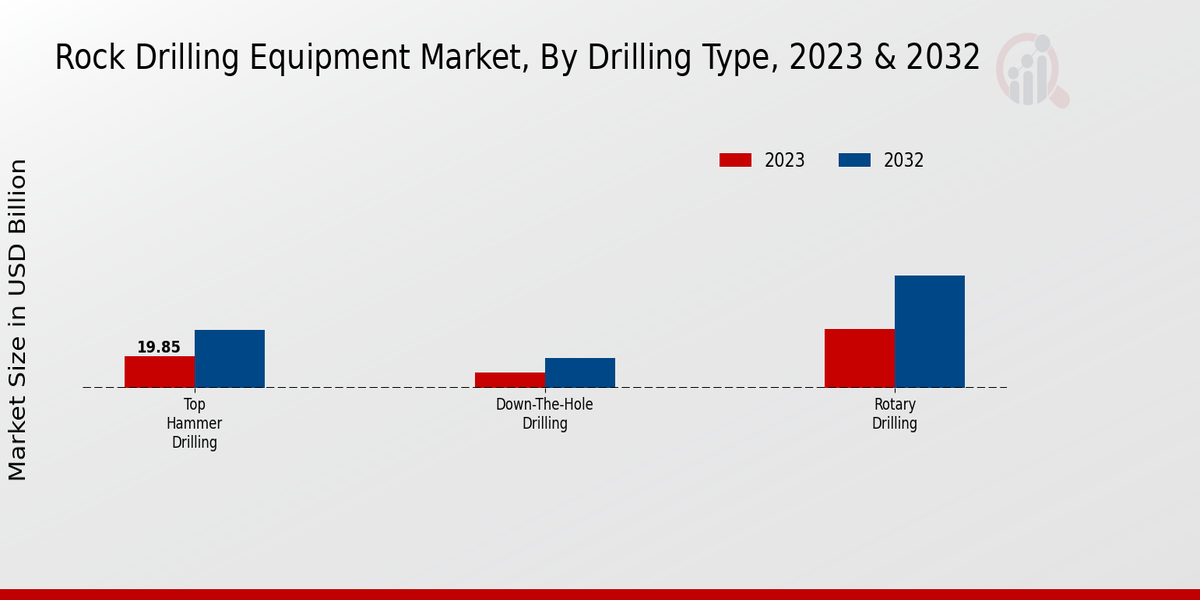 Rock Drilling Equipment Market, By Drilling Type, 2023 & 2032

2023
2032

Market Size in USD Billion

19.85

Top Hammer Drilling

Down-The-Hole Drilling

Rotary Drilling