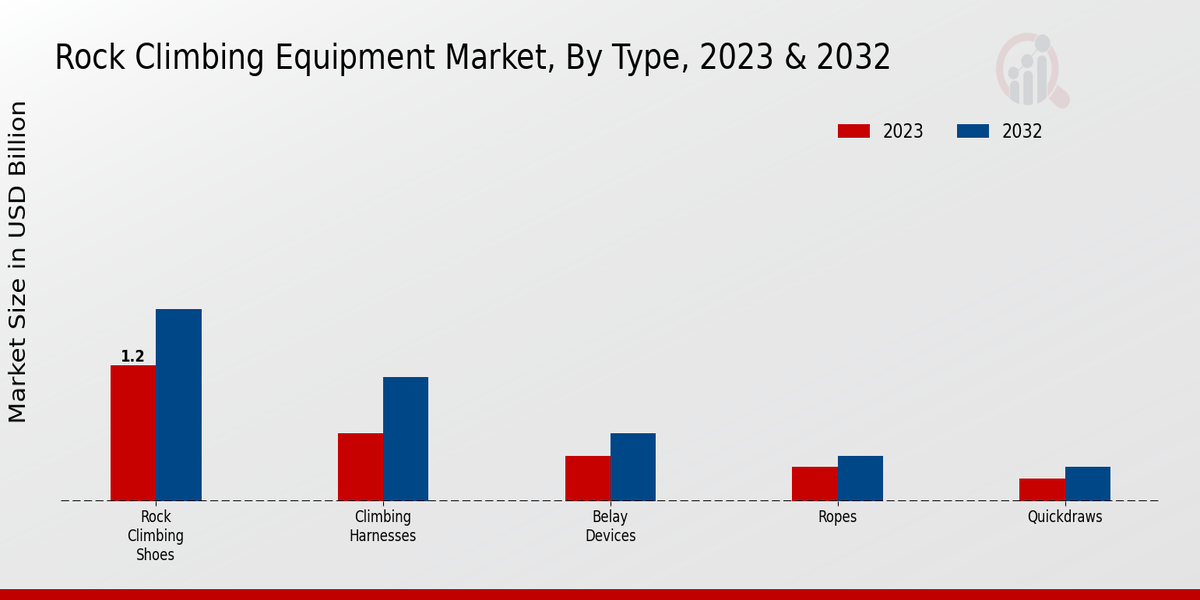 Rock Climbing Equipment Market, By Type, 2023 & 2032

2023
2032

Market Size in USD Billion

1.2

Rock Climbing Shoes
Climbing Harnesses
Belay Devices
Ropes
Quickdraws