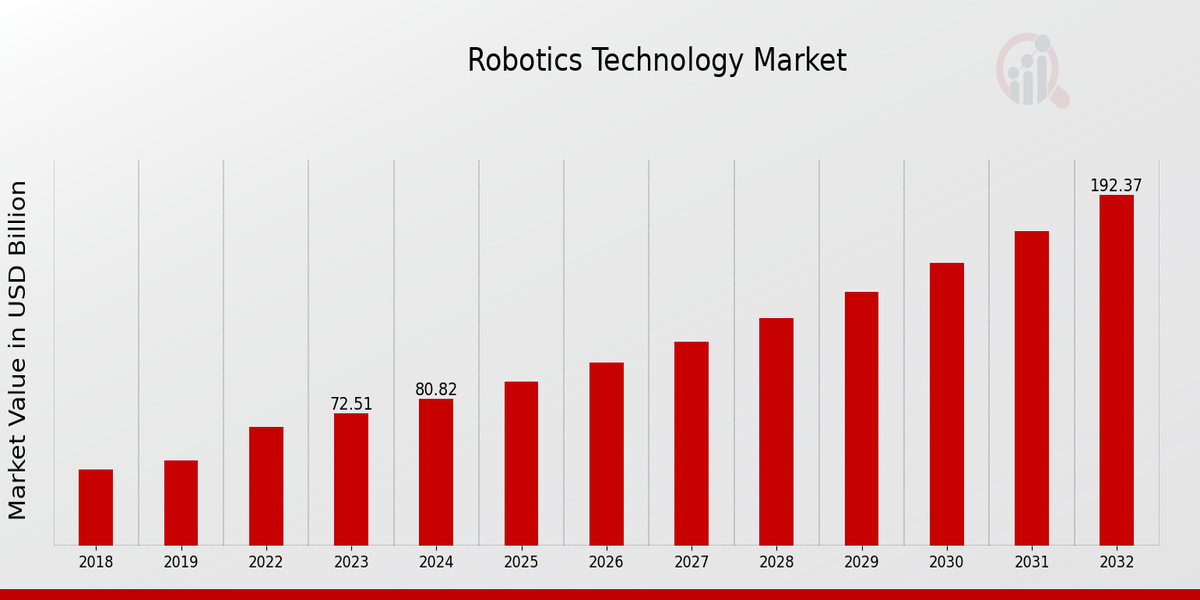 Robotics Technology Market

Market Value in USD Billion

72.51
80.82
192.37

2018
2019
2022
2023
2024
2025
2026
2027
2028
2029
2030
2031
2032