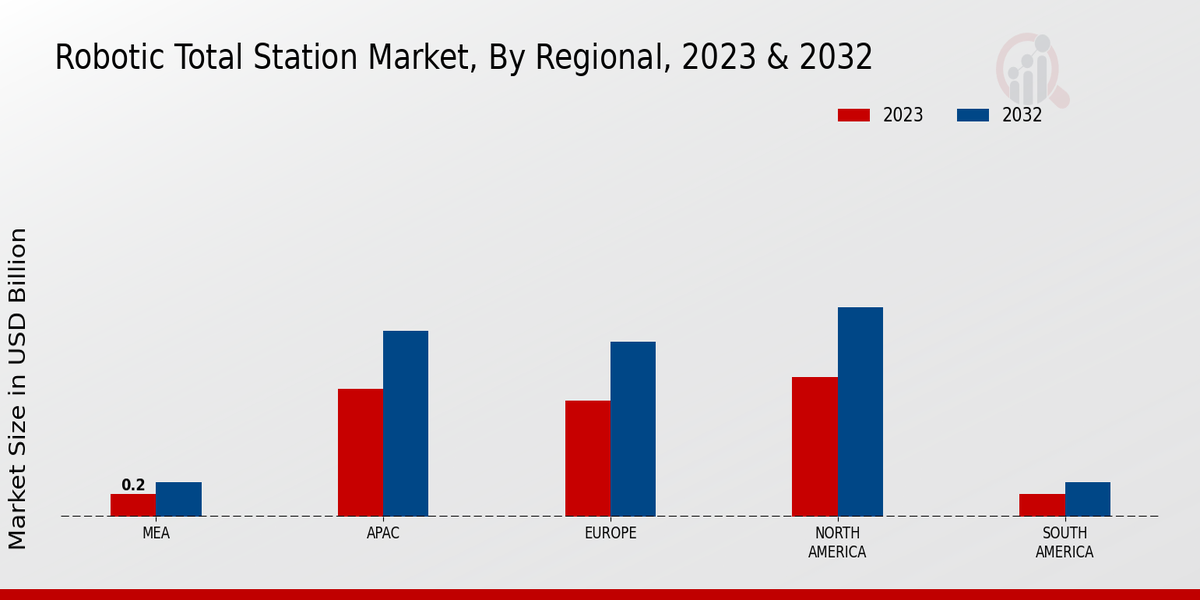 Robotic Total Station Market, By Regional, 2023 & 2032

2023
2032

Market Size in USD Billion

0.2

MEA
APAC
EUROPE
NORTH AMERICA
SOUTH AMERICA