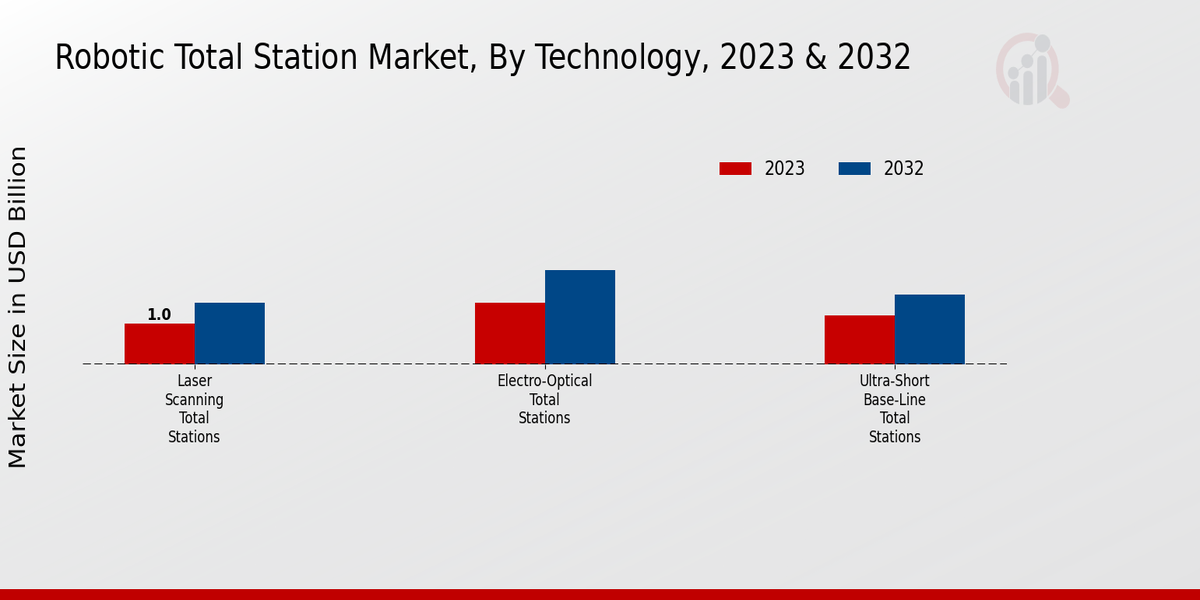 Robotic Total Station Market, By Technology, 2023 & 2032

2023
2032

Market Size in USD Billion

1.0

Laser Scanning Total Stations

Electro-Optical Total Stations

Ultra-Short Base-Line Total Stations