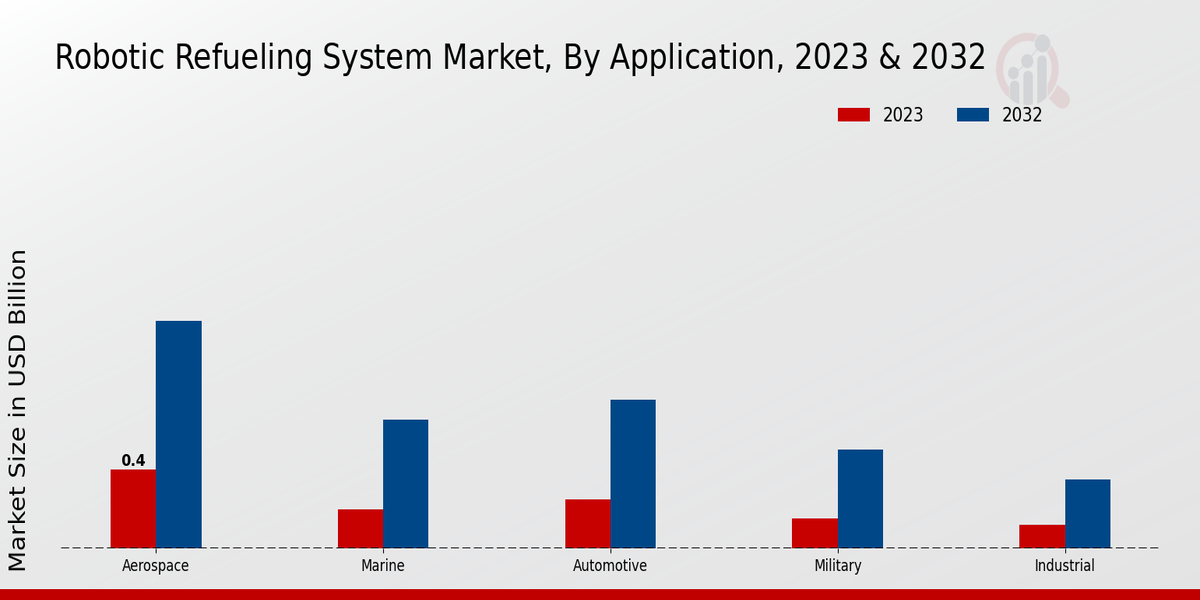 Robotic Refueling System Market, By Application, 2023 & 2032

2023 2032

Market Size in USD Billion

0.4

Aerospace

Marine

Automotive

Military

Industrial