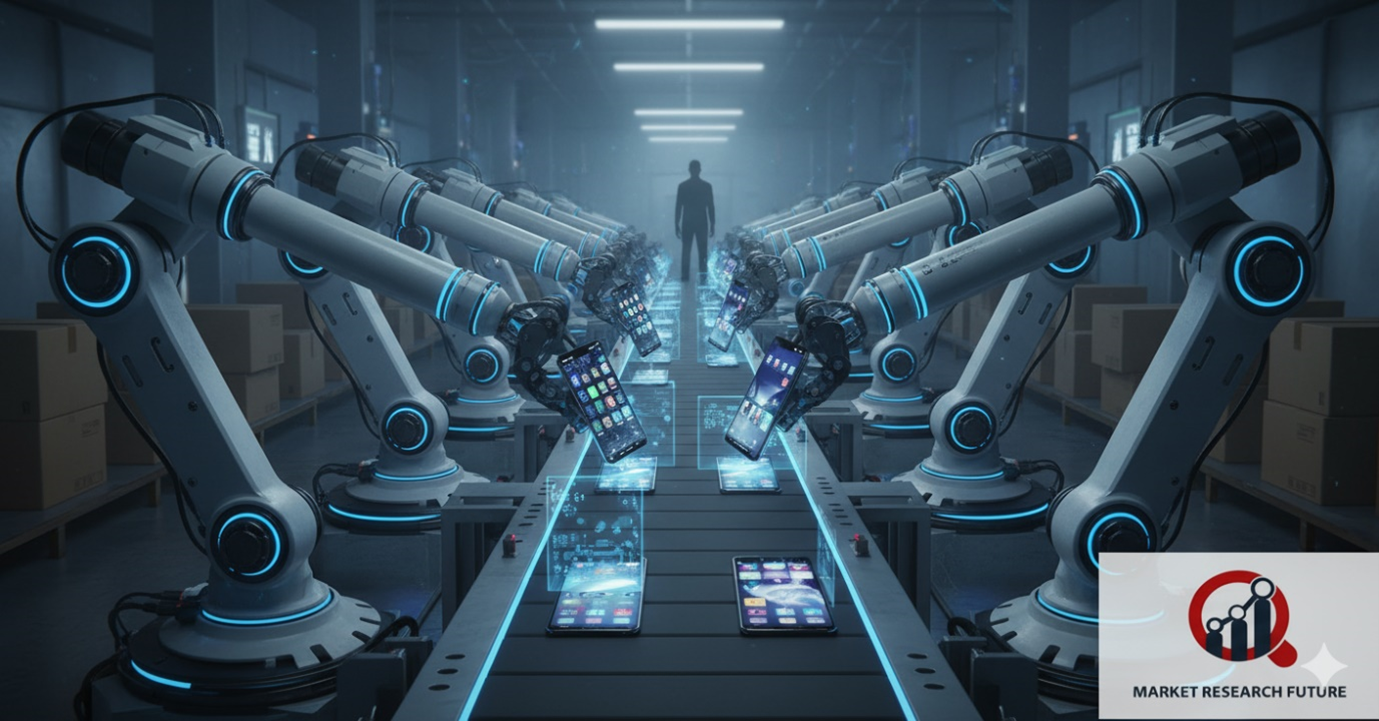 MARKET RESEARCH FUTURE