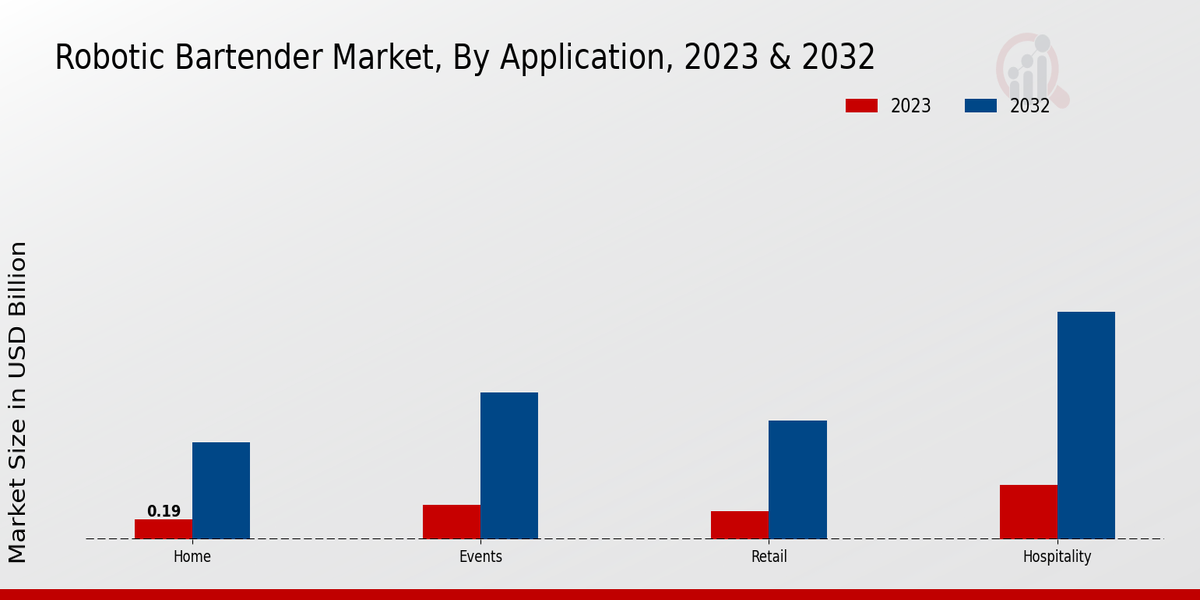 Robotic Bartender Market, By Application, 2023 & 2032

2023 2032

Market Size in USD Billion

0.19

Home

Events

Retail

Hospitality