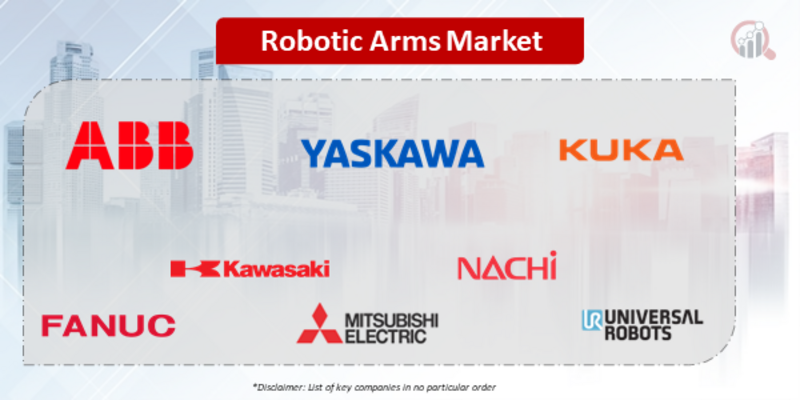 Robotic Arms Market

ABB

YASKAWA

KUKA

Kawasaki

NACHi

FANUC

MITSUBISHI ELECTRIC

UNIVERSAL ROBOTS

*Disclaimer: List of key companies in no particular order