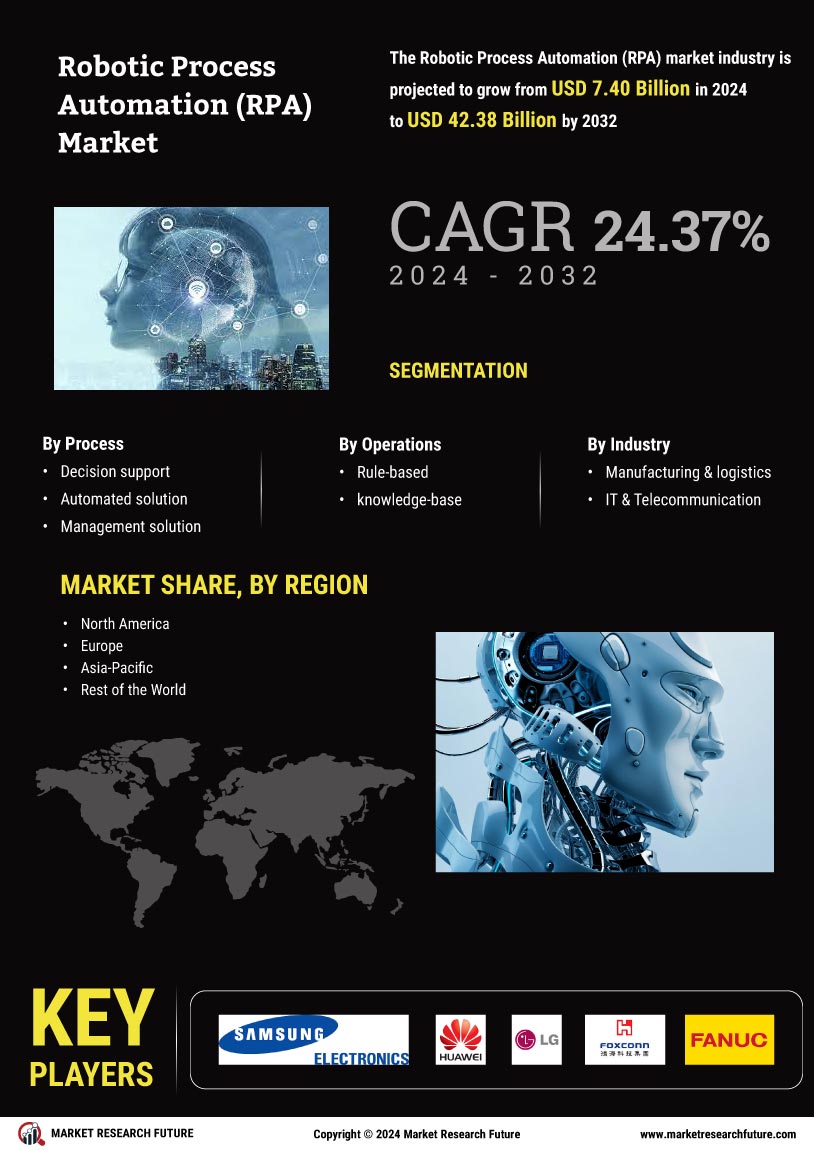 Robotic Process Automation (RPA) Market

The Robotic Process Automation (RPA) market industry is projected to grow from USD 7.40 Billion in 2024 to USD 42.38 Billion by 2032

CAGR 24.37%
2024 - 2032

SEGMENTATION

By Process
• Decision support
• Automated solution
• Management solution

By Operations
• Rule-based
• knowledge-base

By Industry
• Manufacturing & logistics
• IT & Telecommunication

MARKET SHARE, BY REGION
• North America
• Europe
• Asia-Pacific
• Rest of the World

KEY PLAYERS

SAMSUNG ELECTRONICS
HUAWEI
LG
FOXCONN 鴻海科技集團
FANUC

MARKET RESEARCH FUTURE
Copyright © 2024 Market Research Future
www.marketresearchfuture.com