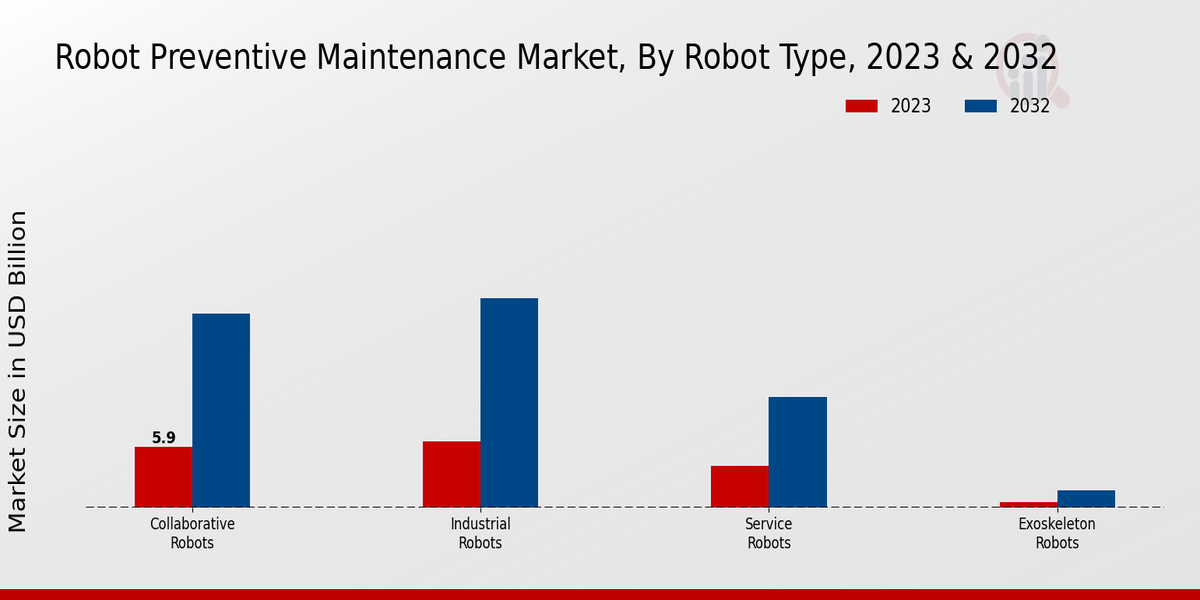 Robot Preventive Maintenance Market, By Robot Type, 2023 & 2032

2023
2032

Market Size in USD Billion

5.9

Collaborative Robots
Industrial Robots
Service Robots
Exoskeleton Robots