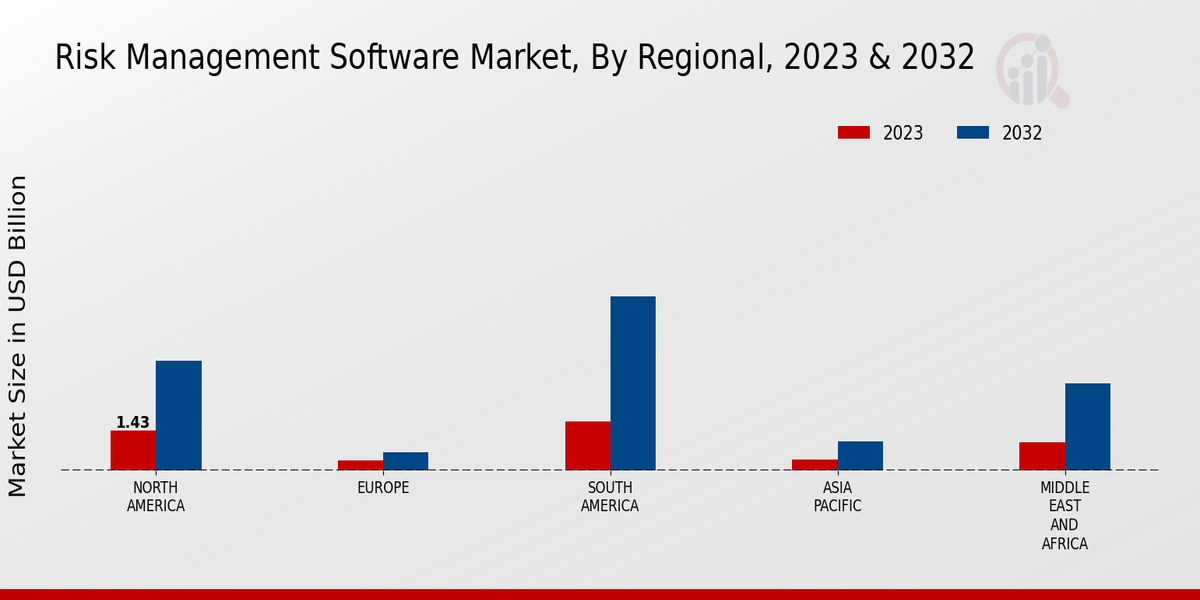 Risk Management Software Market, By Regional, 2023 & 2032

2023 2032

Market Size in USD Billion

1.43

NORTH AMERICA

EUROPE

SOUTH AMERICA

ASIA PACIFIC

MIDDLE EAST AND AFRICA