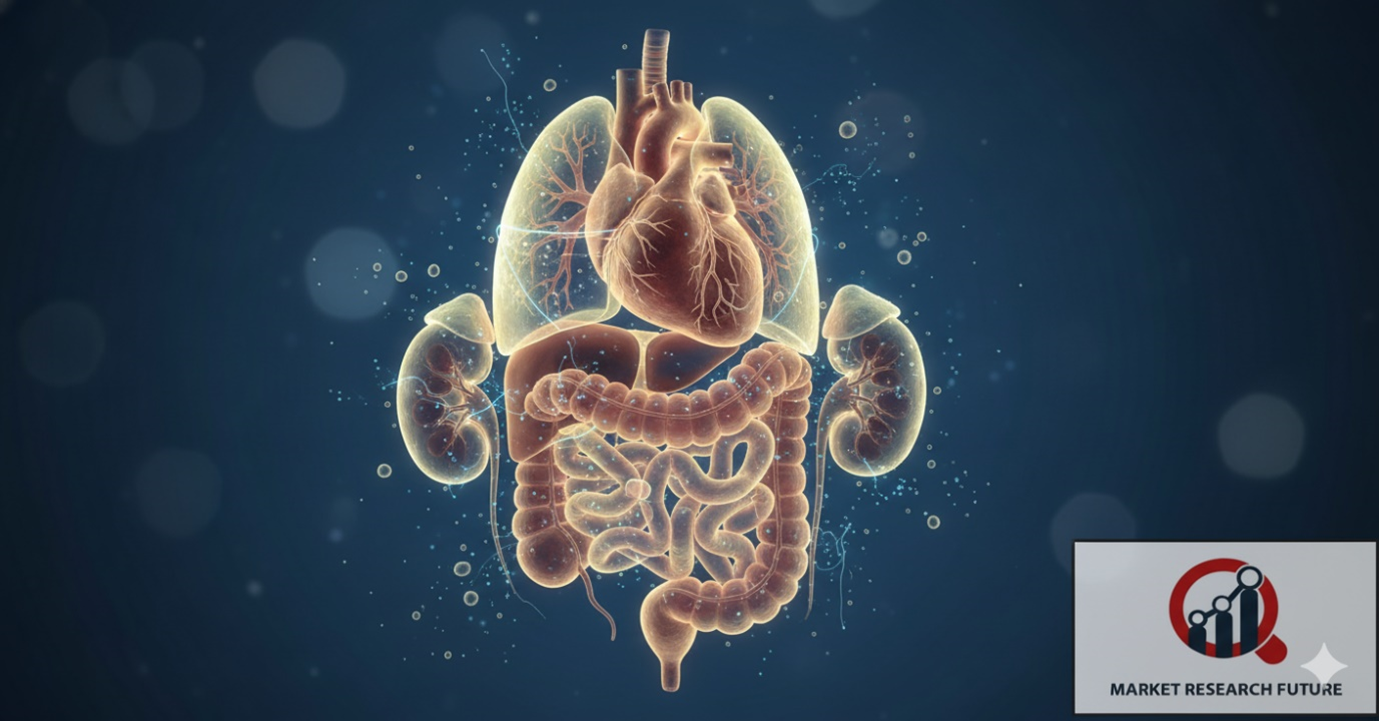 MARKET RESEARCH FUTURE