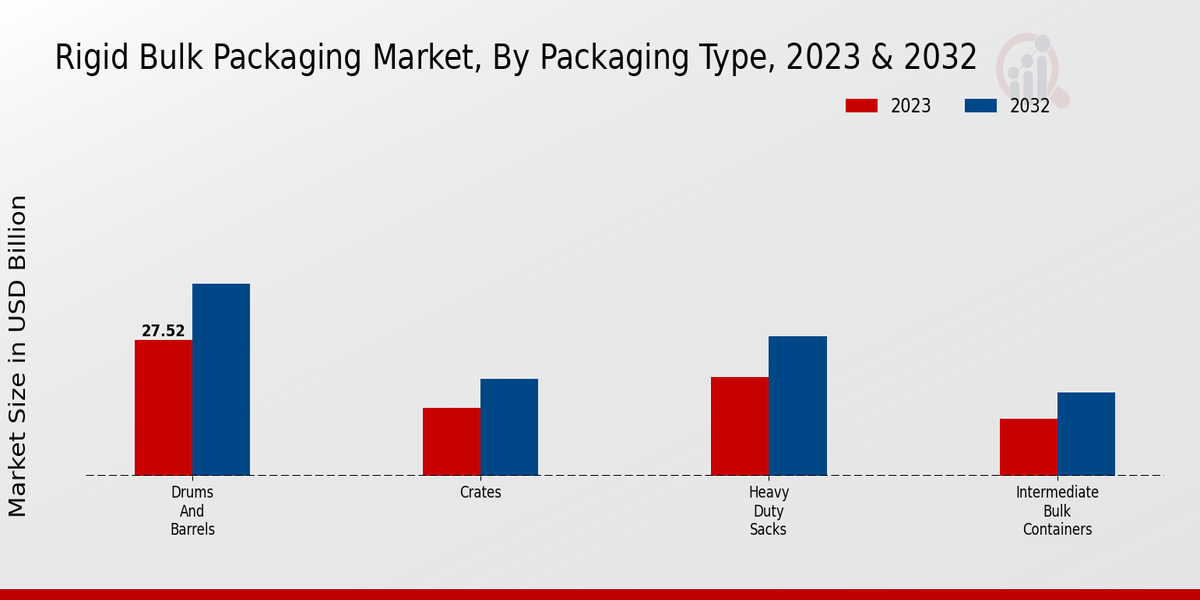 Rigid Bulk Packaging Market, By Packaging Type, 2023 & 2032

2023
2032

Market Size in USD Billion

27.52

Drums And Barrels

Crates

Heavy Duty Sacks

Intermediate Bulk Containers