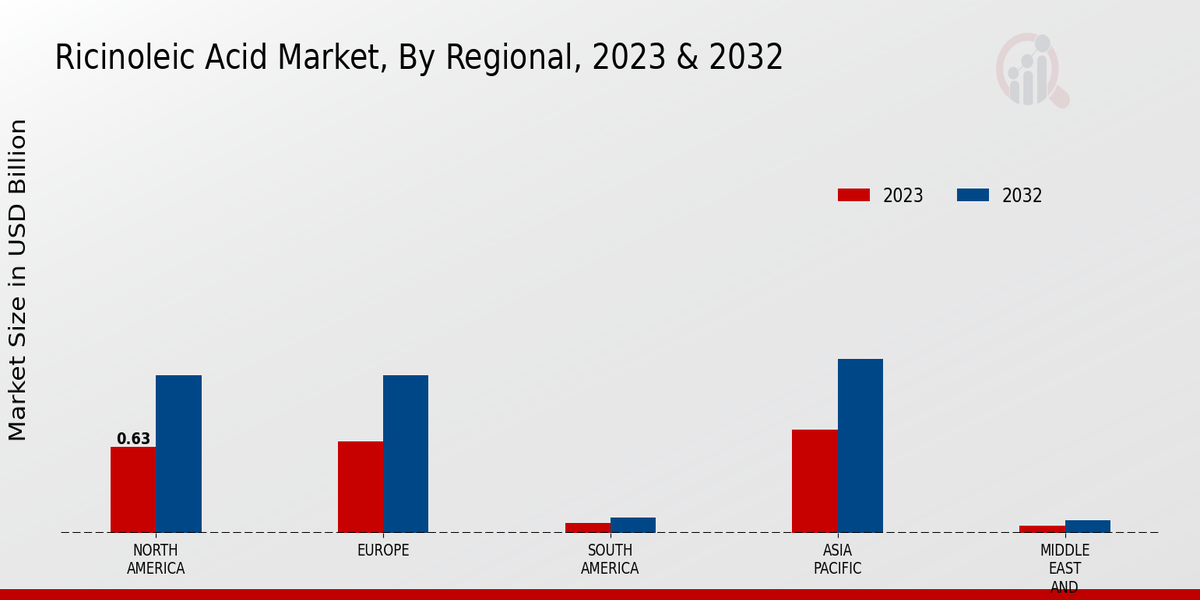 Ricinoleic Acid Market, By Regional, 2023 & 2032

Market Size in USD Billion

2023
2032

0.63

NORTH AMERICA
EUROPE
SOUTH AMERICA
ASIA PACIFIC
MIDDLE EAST AND