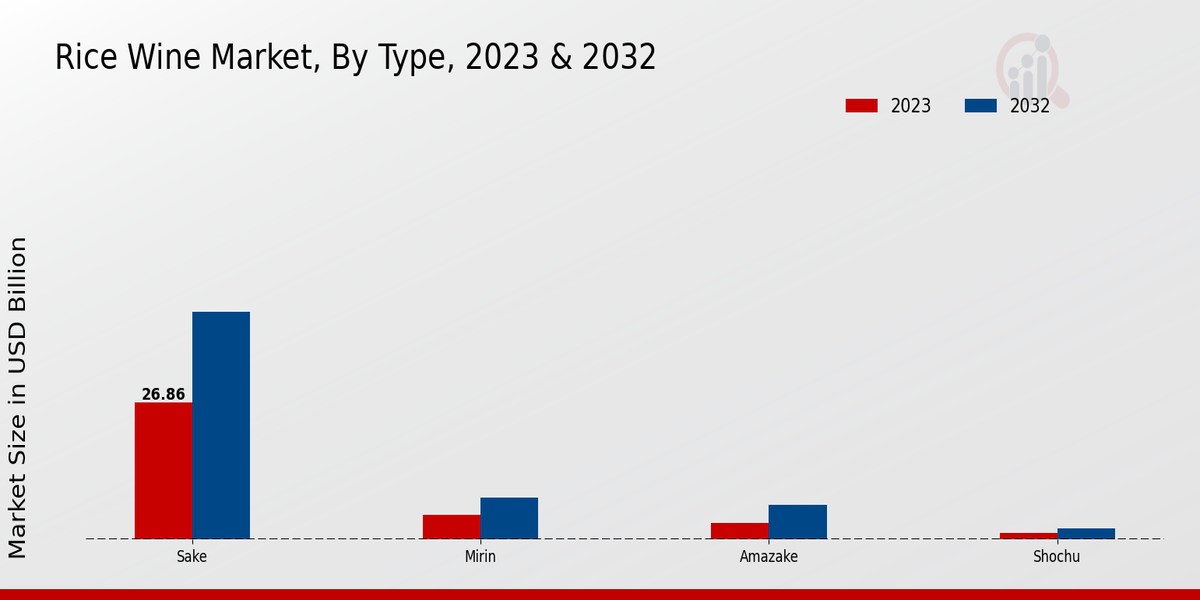 Rice Wine Market, By Type, 2023 & 2032

2023
2032

Market Size in USD Billion

26.86

Sake
Mirin
Amazake
Shochu