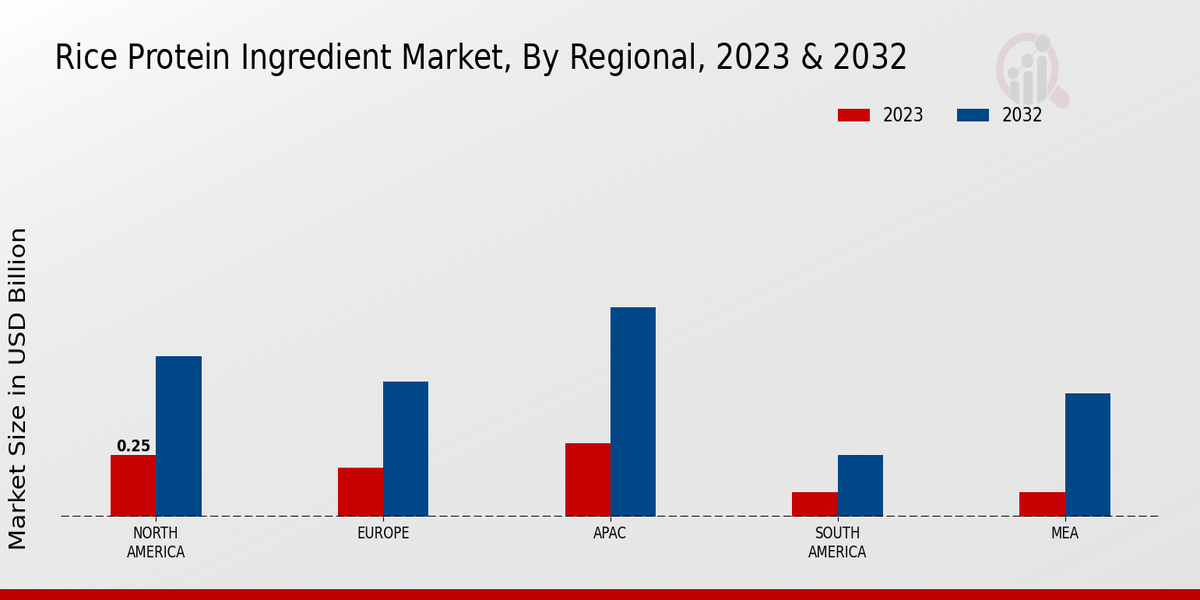 Rice Protein Ingredient Market, By Regional, 2023 & 2032

2023 2032

Market Size in USD Billion

0.25

NORTH AMERICA

EUROPE

APAC

SOUTH AMERICA

MEA