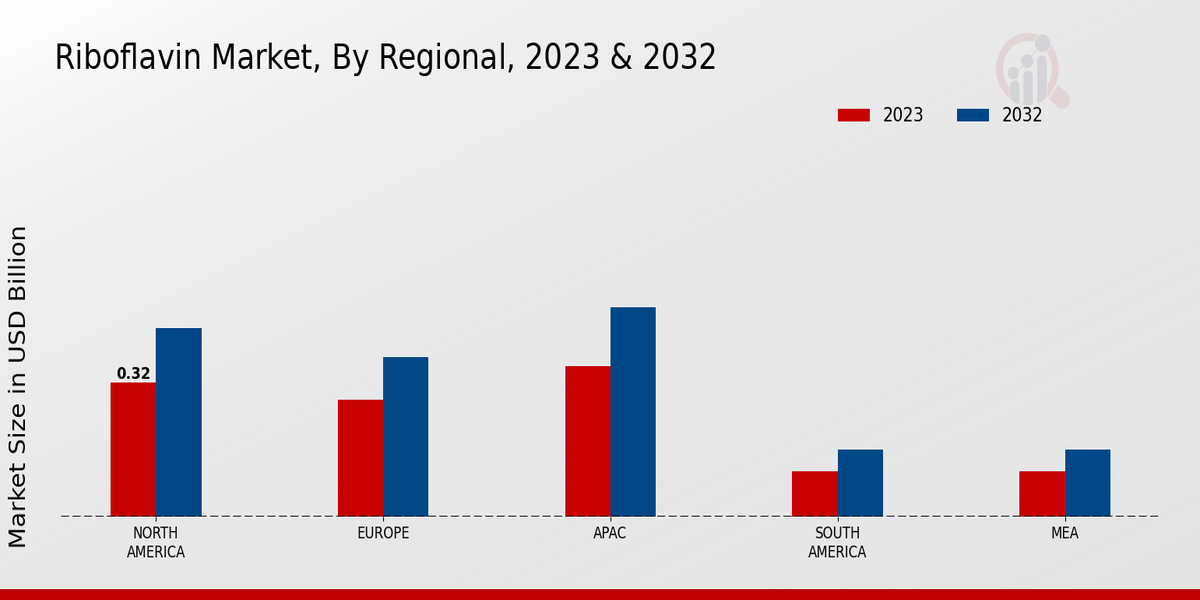 Riboflavin Market, By Regional, 2023 & 2032

2023 2032

Market Size in USD Billion

0.32

NORTH AMERICA

EUROPE

APAC

SOUTH AMERICA

MEA