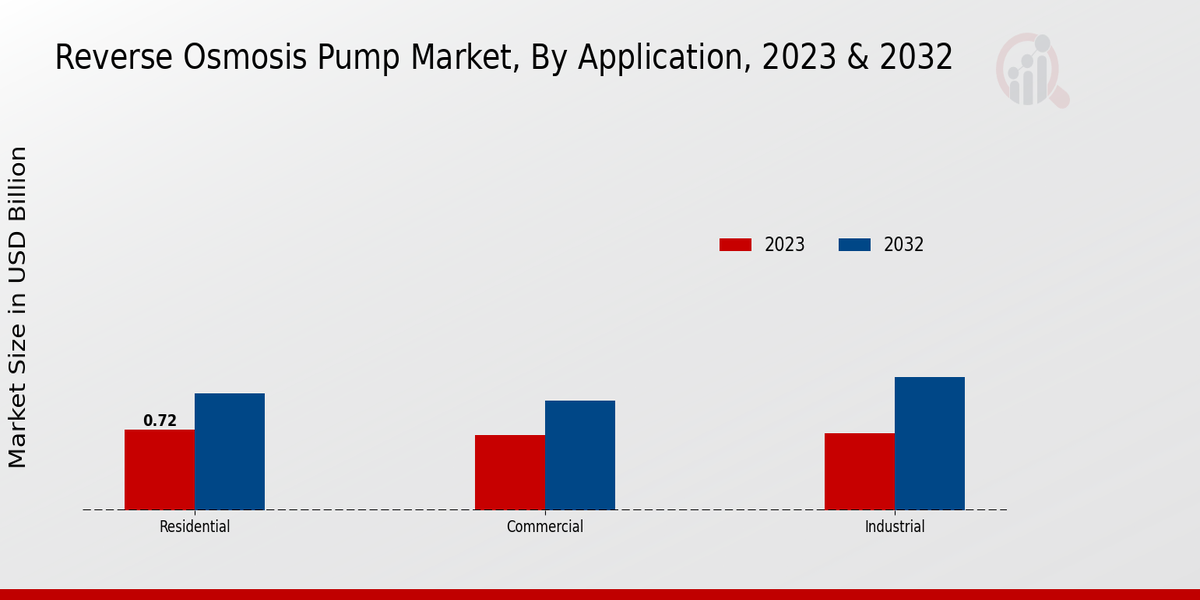 Reverse Osmosis Pump Market, By Application, 2023 & 2032

Market Size in USD Billion

2023
2032

0.72

Residential
Commercial
Industrial