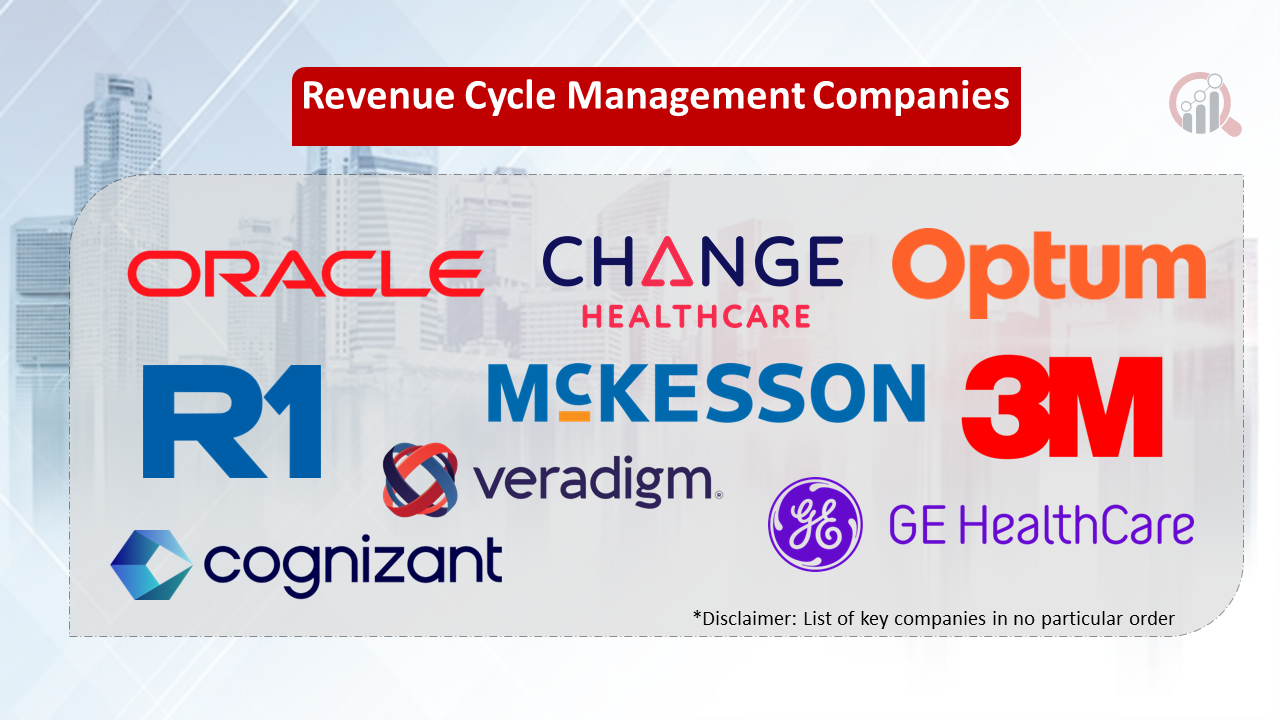 Revenue Cycle Management Companies

ORACLE

CHANGE HEALTHCARE

Optum

R1

McKESSON

3M

veradigm.

GE

GE HealthCare

cognizant

*Disclaimer: List of key companies in no particular order