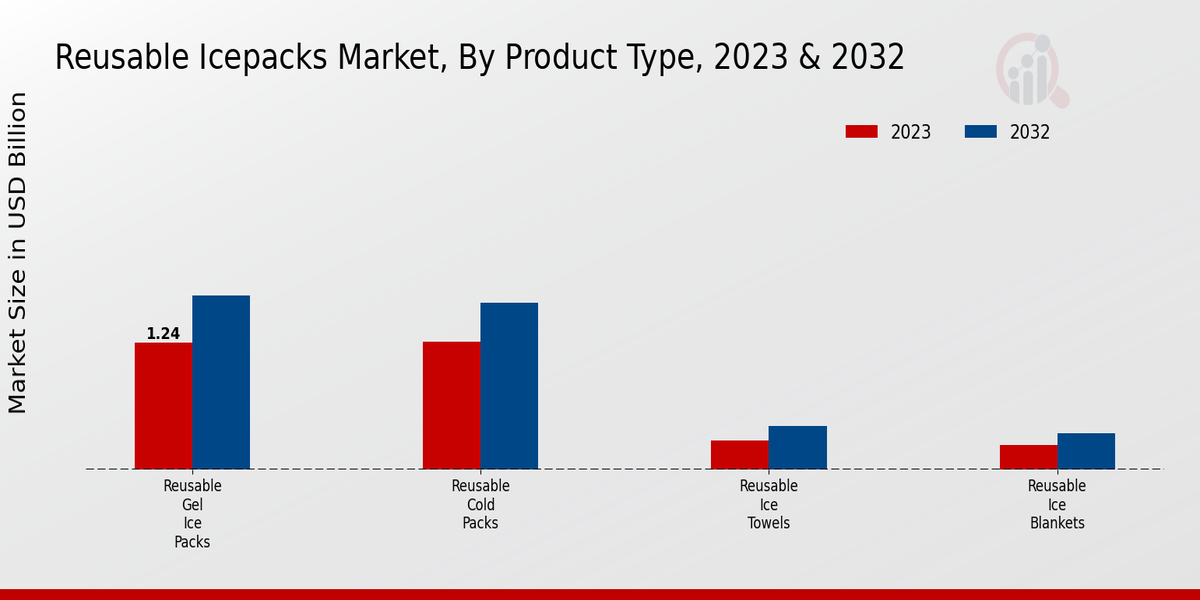 Reusable Icepacks Market, By Product Type, 2023 & 2032

2023
2032

Market Size in USD Billion

1.24

Reusable Gel Ice Packs

Reusable Cold Packs

Reusable Ice Towels

Reusable Ice Blankets