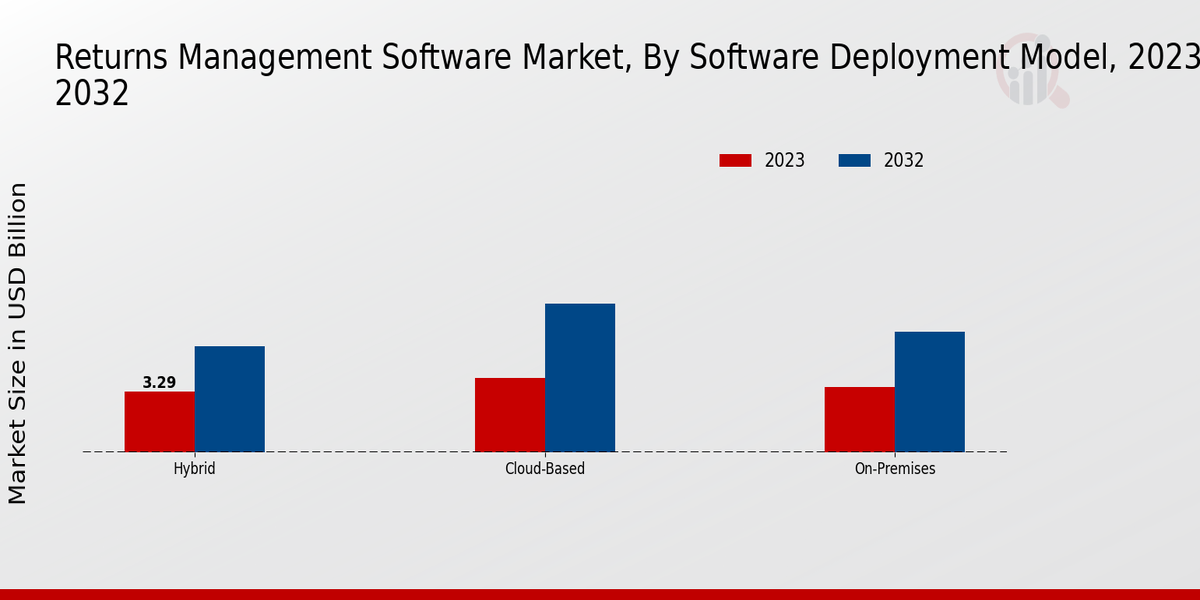 Returns Management Software Market, By Software Deployment Model, 2023 2032

2023
2032

Market Size in USD Billion

3.29

Hybrid
Cloud-Based
On-Premises