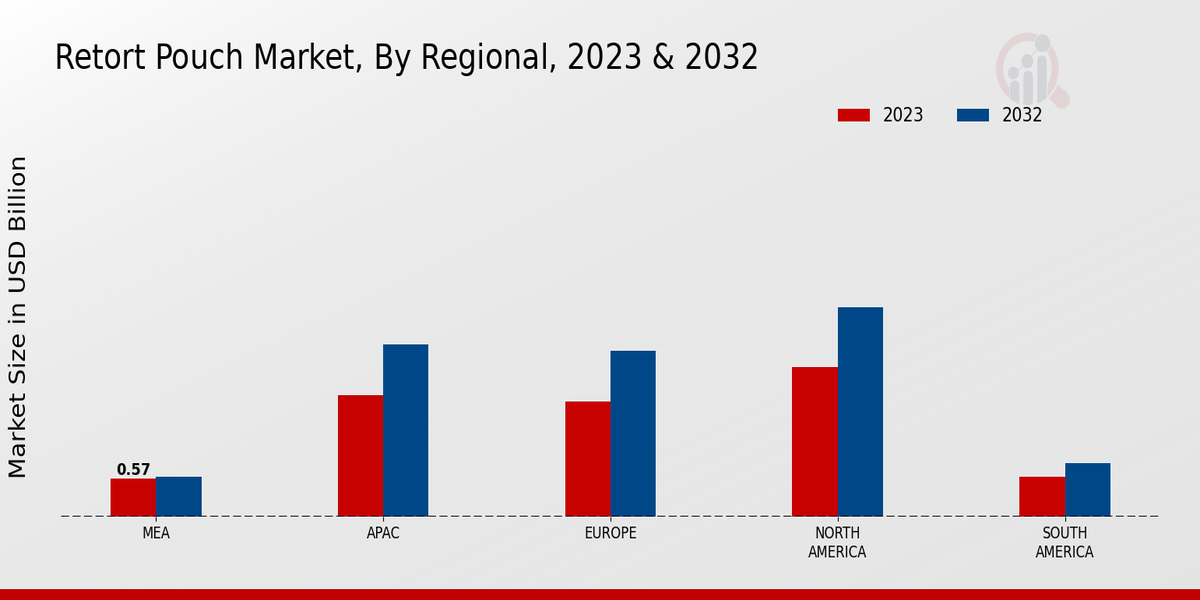 Retort Pouch Market, By Regional, 2023 & 2032

2023
2032

Market Size in USD Billion

0.57

MEA
APAC
EUROPE
NORTH AMERICA
SOUTH AMERICA