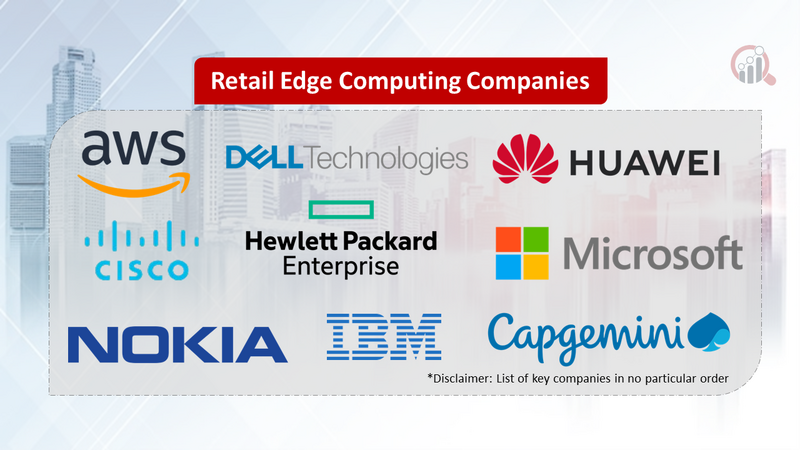 Retail Edge Computing Companies

aws

DELL Technologies

HUAWEI

CISCO

Hewlett Packard Enterprise

Microsoft

NOKIA

IBM

Capgemini

*Disclaimer: List of key companies in no particular order