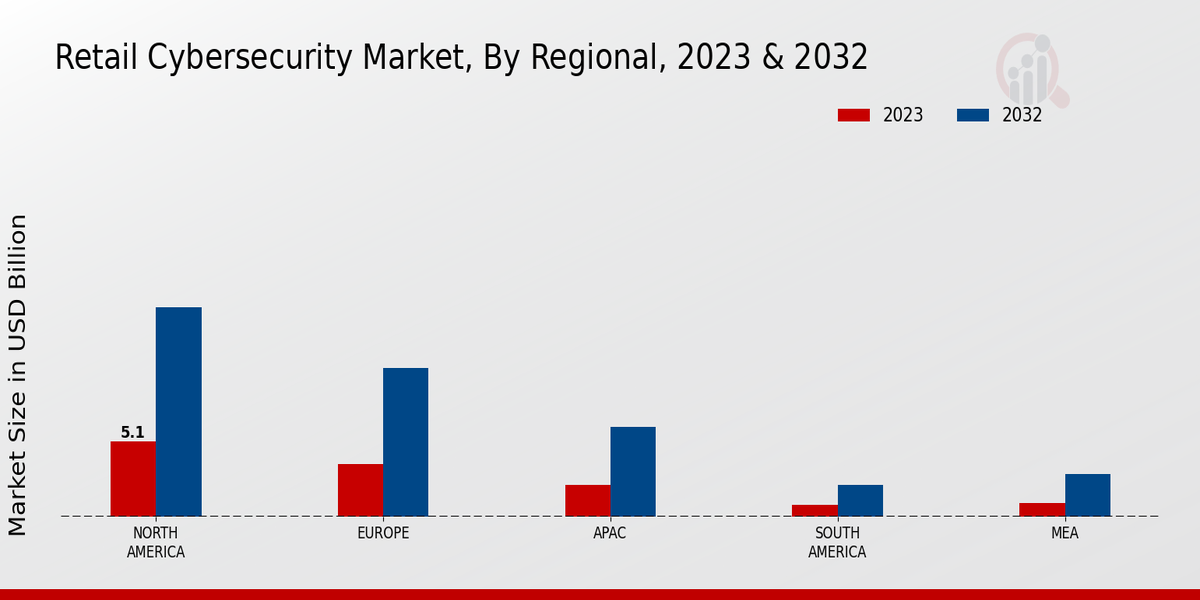 Retail Cybersecurity Market, By Regional, 2023 & 2032

2023 2032

Market Size in USD Billion

5.1

NORTH AMERICA

EUROPE

APAC

SOUTH AMERICA

MEA