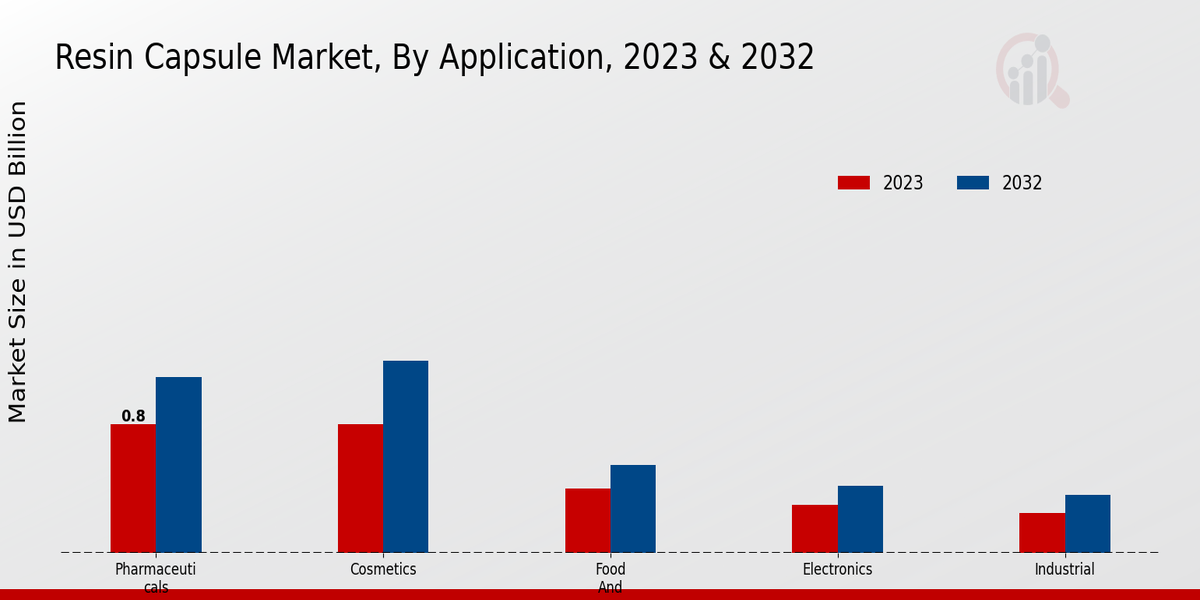 Resin Capsule Market, By Application, 2023 & 2032

Market Size in USD Billion

2023
2032

0.8

Pharmaceuticals

Cosmetics

Food And

Electronics

Industrial