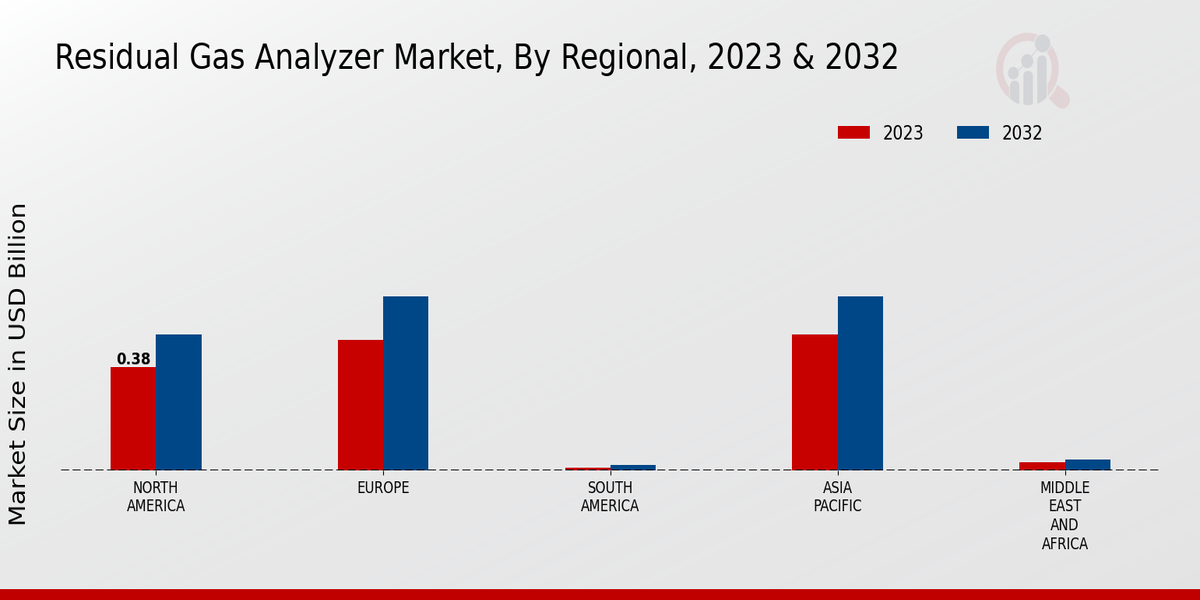 Residual Gas Analyzer Market, By Regional, 2023 & 2032

2023
2032

Market Size in USD Billion

0.38

NORTH AMERICA
EUROPE
SOUTH AMERICA
ASIA PACIFIC
MIDDLE EAST AND AFRICA