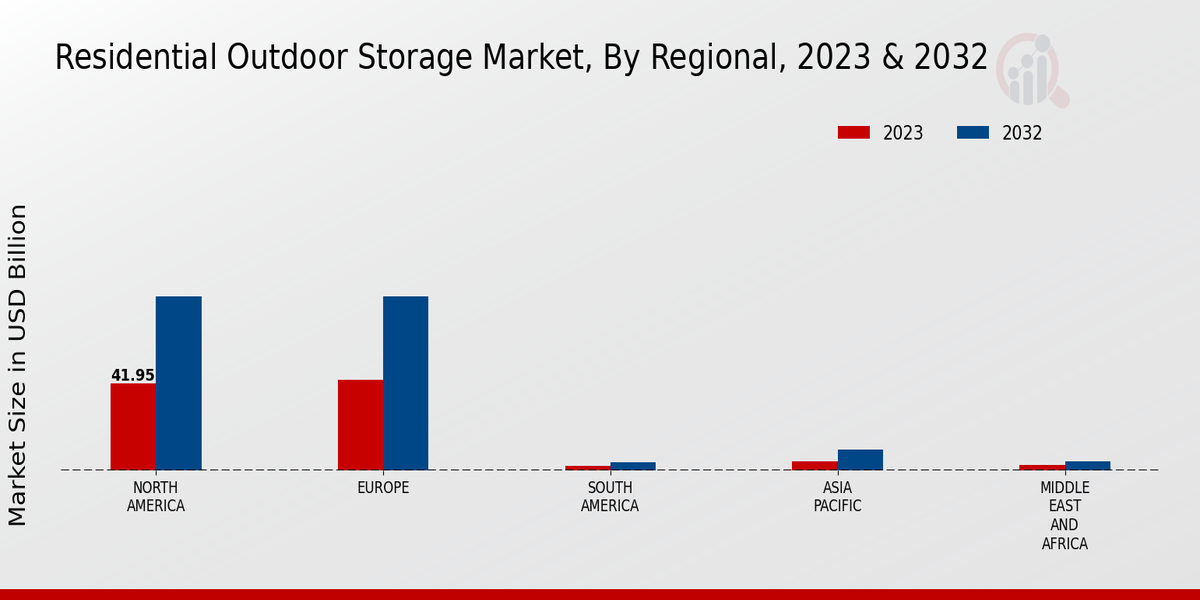 Residential Outdoor Storage Market, By Regional, 2023 & 2032

2023
2032

Market Size in USD Billion

41.95

NORTH AMERICA
EUROPE
SOUTH AMERICA
ASIA PACIFIC
MIDDLE EAST AND AFRICA