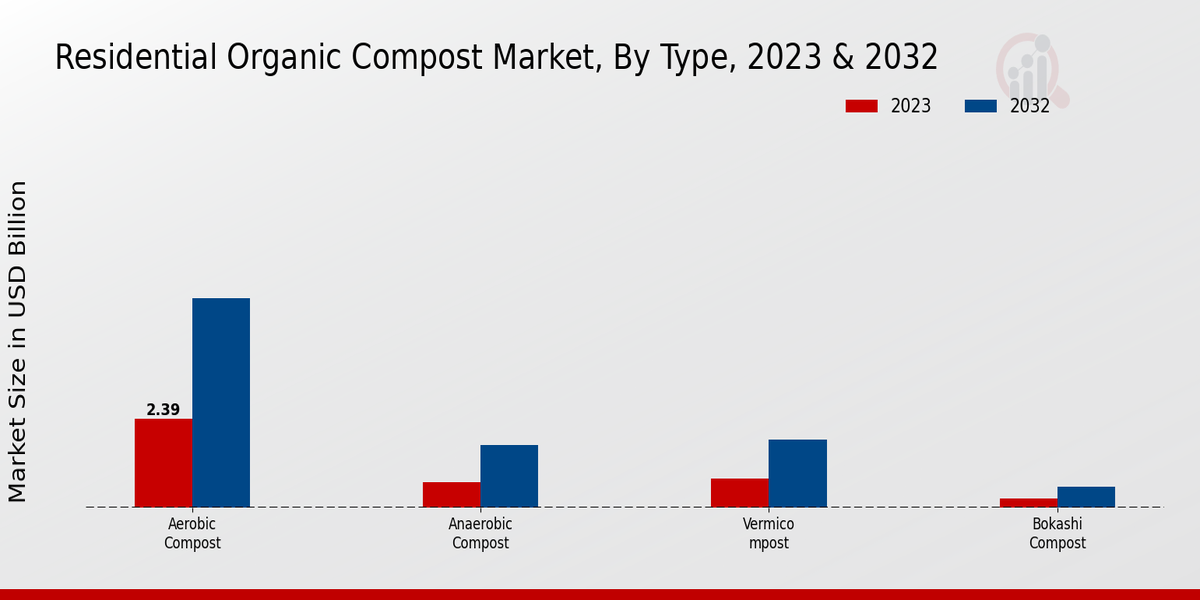 Residential Organic Compost Market, By Type, 2023 & 2032

2023
2032

Market Size in USD Billion

2.39

Aerobic Compost
Anaerobic Compost
Vermico mpost
Bokashi Compost