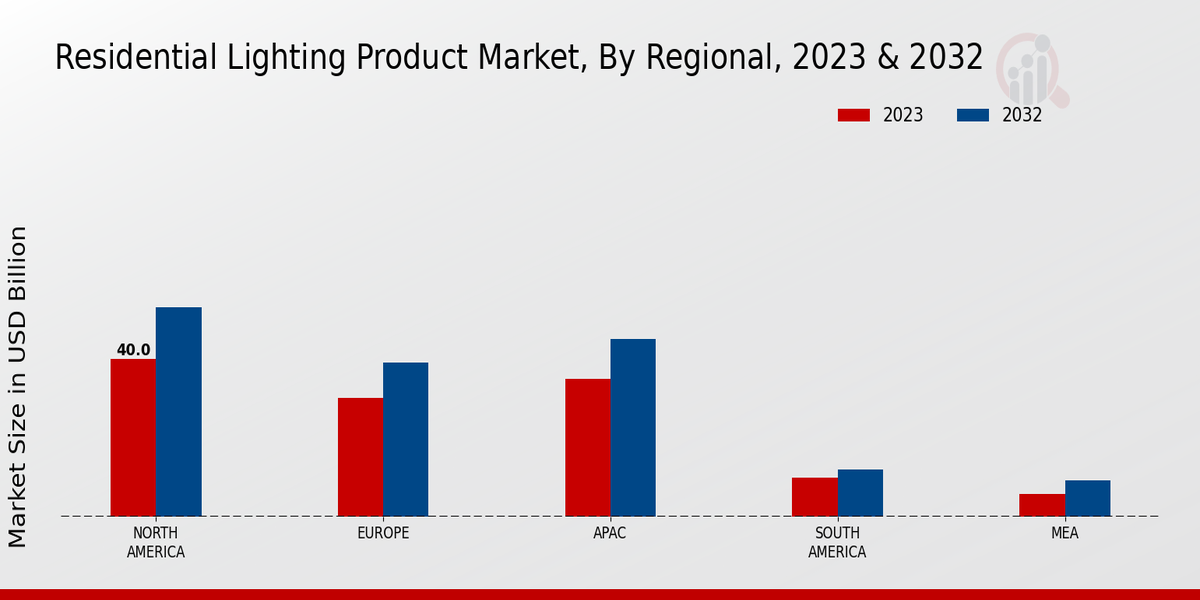 Residential Lighting Product Market, By Regional, 2023 & 2032

2023
2032

Market Size in USD Billion

40.0

NORTH AMERICA
EUROPE
APAC
SOUTH AMERICA
MEA