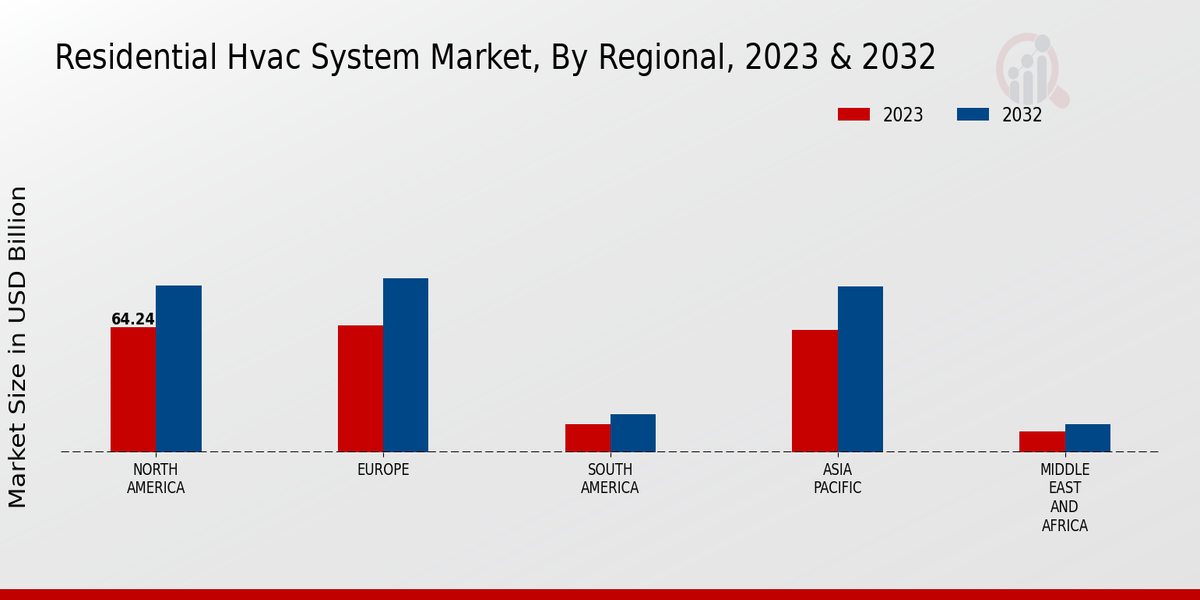 Residential Hvac System Market, By Regional, 2023 & 2032

2023 2032

Market Size in USD Billion

64.24

NORTH AMERICA

EUROPE

SOUTH AMERICA

ASIA PACIFIC

MIDDLE EAST AND AFRICA