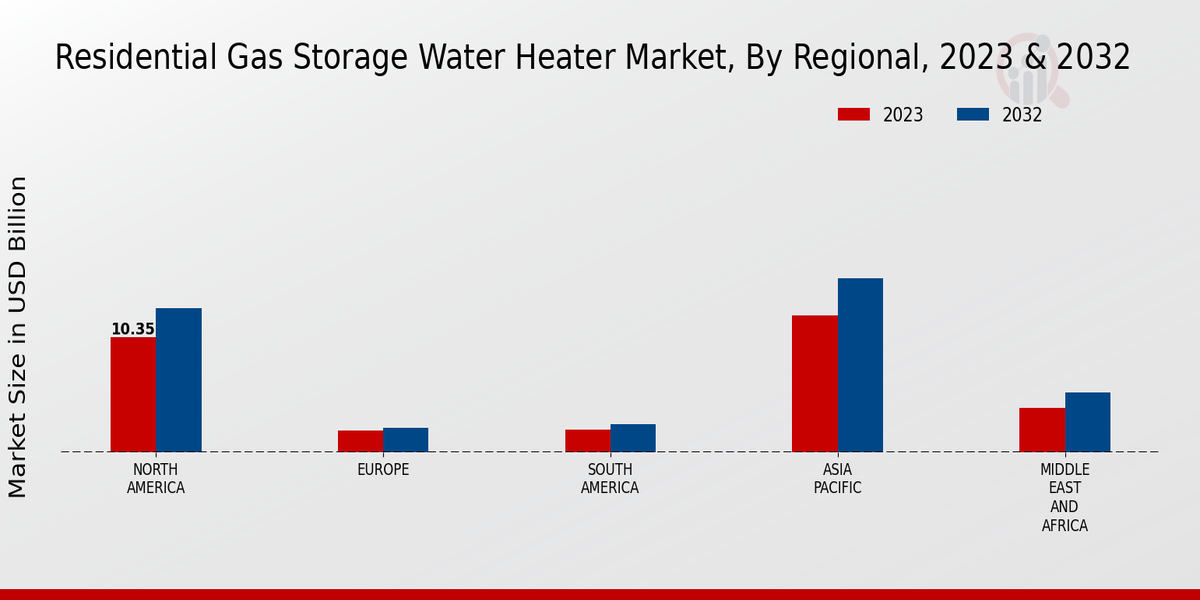 Residential Gas Storage Water Heater Market, By Regional, 2023 & 2032

2023
2032

Market Size in USD Billion

10.35

NORTH AMERICA
EUROPE
SOUTH AMERICA
ASIA PACIFIC
MIDDLE EAST AND AFRICA