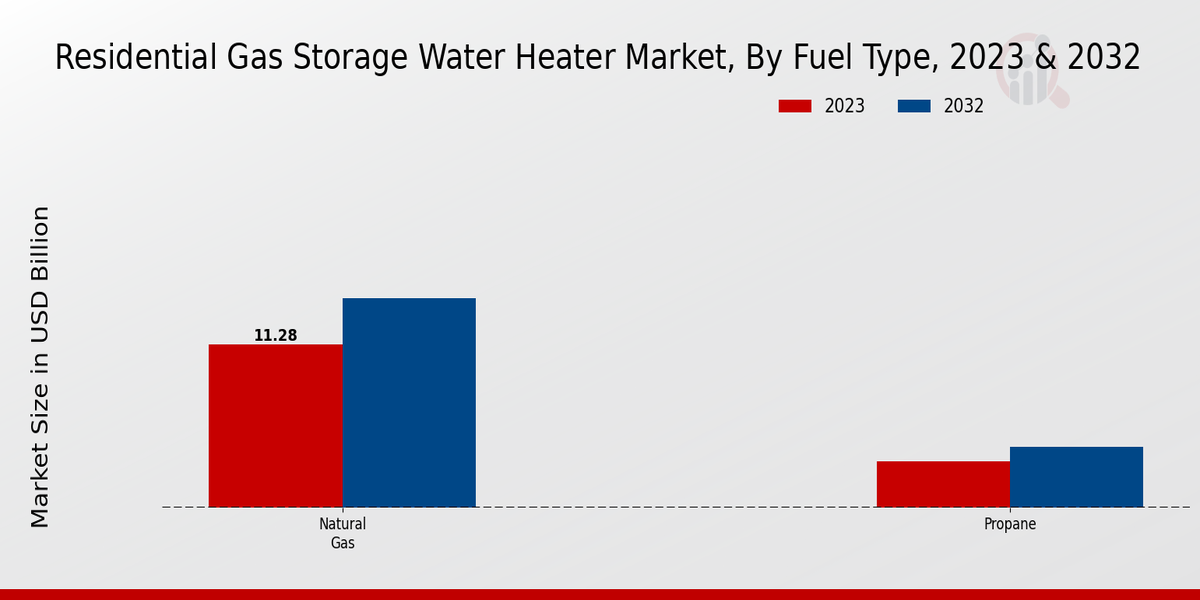 Residential Gas Storage Water Heater Market, By Fuel Type, 2023 & 2032

2023
2032

Market Size in USD Billion

11.28

Natural Gas

Propane