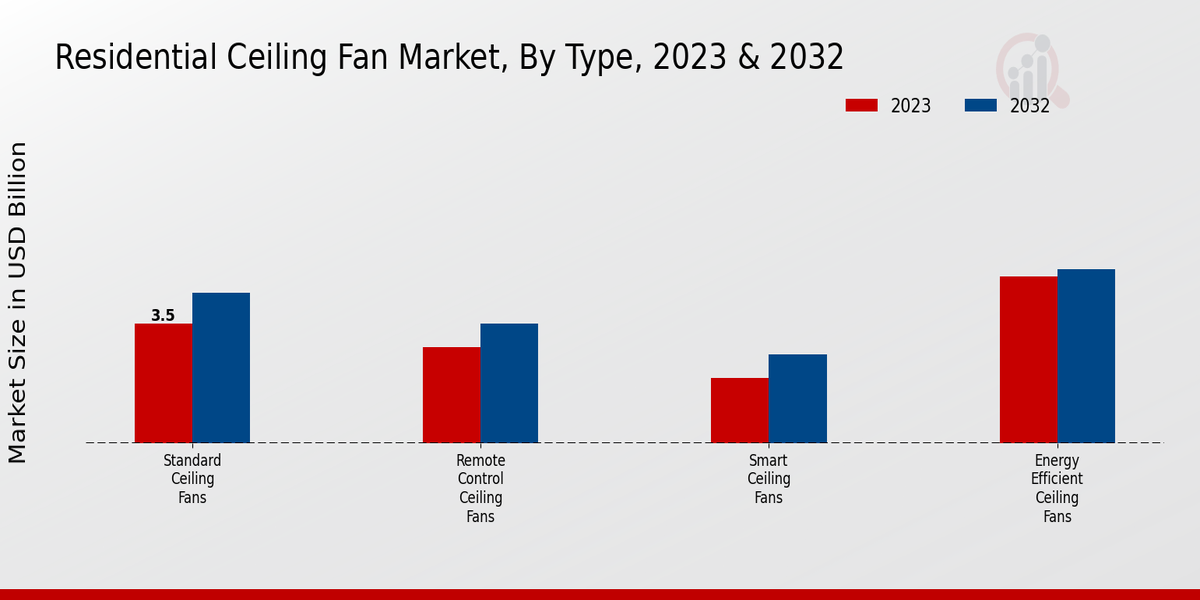 Residential Ceiling Fan Market, By Type, 2023 & 2032

2023
2032

Market Size in USD Billion

3.5

Standard Ceiling Fans

Remote Control Ceiling Fans

Smart Ceiling Fans

Energy Efficient Ceiling Fans