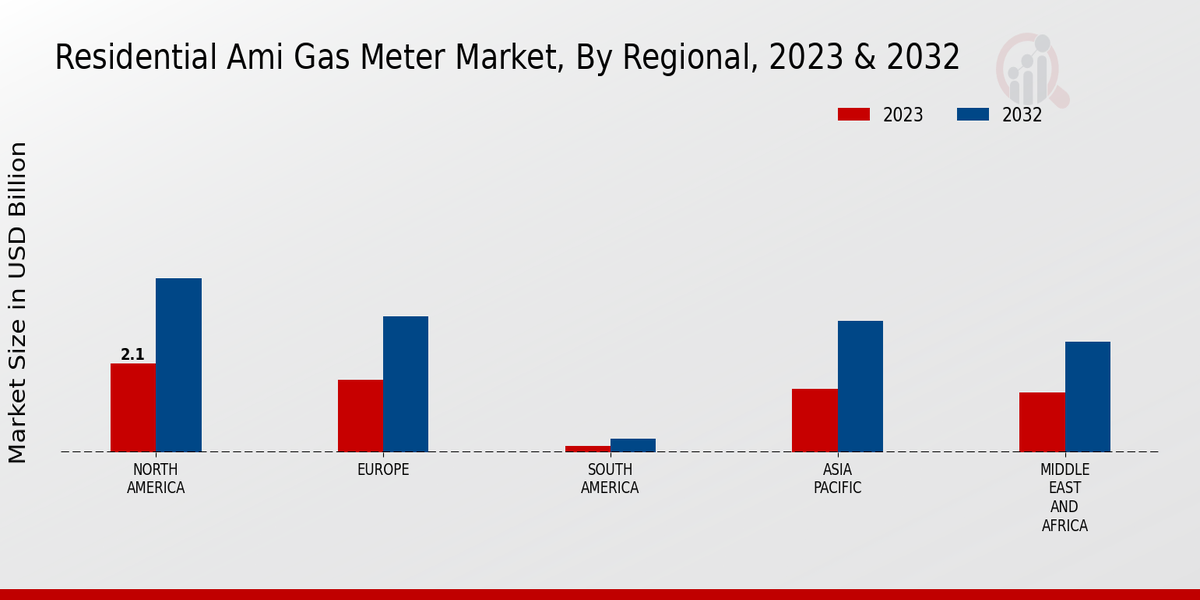 Residential Ami Gas Meter Market, By Regional, 2023 & 2032

2023
2032

Market Size in USD Billion

2.1

NORTH AMERICA
EUROPE
SOUTH AMERICA
ASIA PACIFIC
MIDDLE EAST AND AFRICA