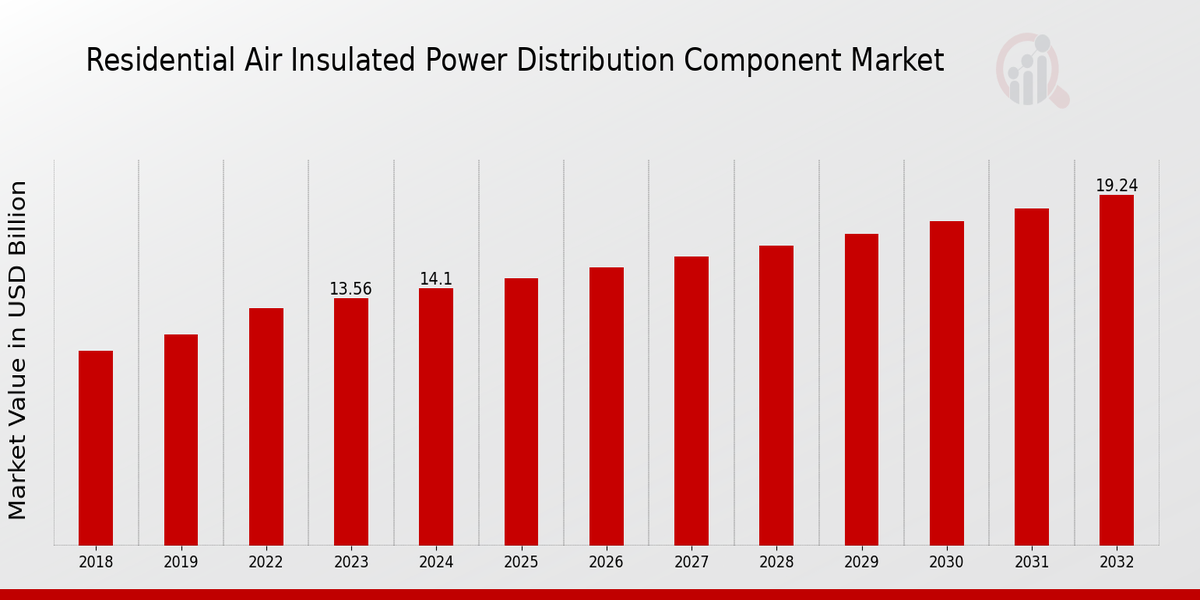 Residential Air Insulated Power Distribution Component Market

Market Value in USD Billion

13.56
14.1
19.24

2018
2019
2022
2023
2024
2025
2026
2027
2028
2029
2030
2031
2032