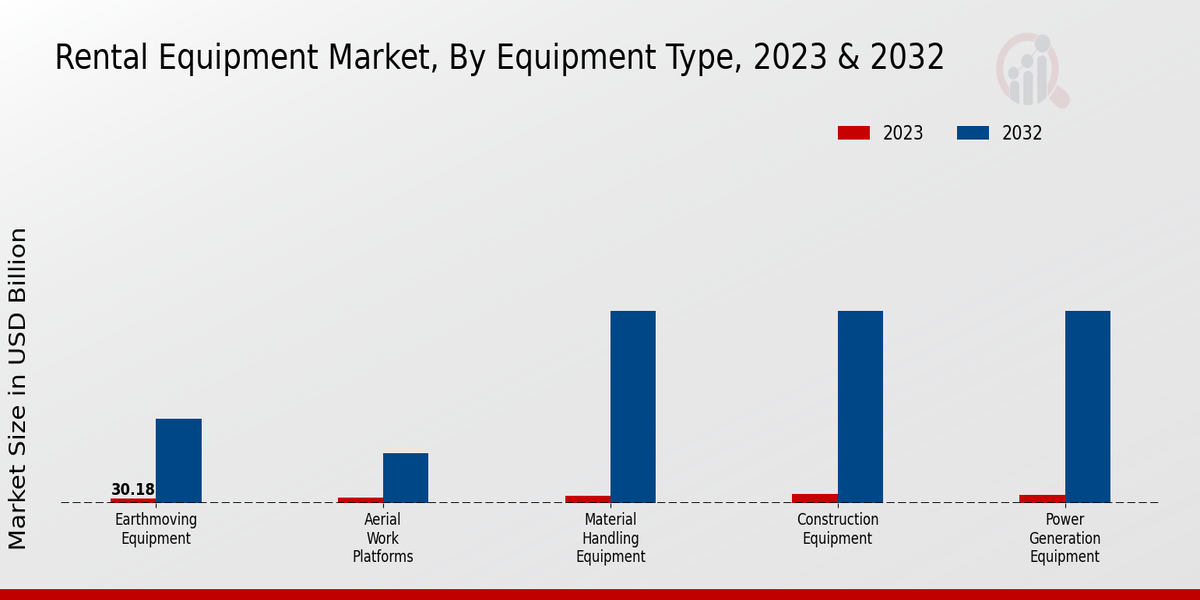 Rental Equipment Market, By Equipment Type, 2023 & 2032

2023
2032

Market Size in USD Billion

30.18

Earthmoving Equipment

Aerial Work Platforms

Material Handling Equipment

Construction Equipment

Power Generation Equipment