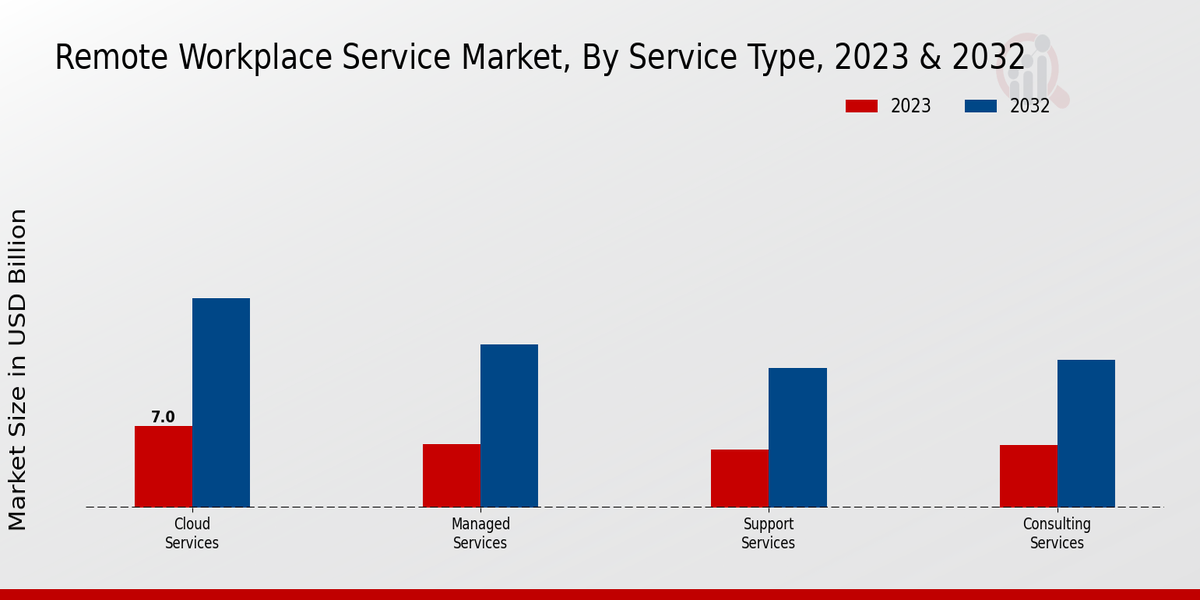 Remote Workplace Service Market, By Service Type, 2023 & 2032

2023
2032

Market Size in USD Billion

7.0

Cloud Services

Managed Services

Support Services

Consulting Services