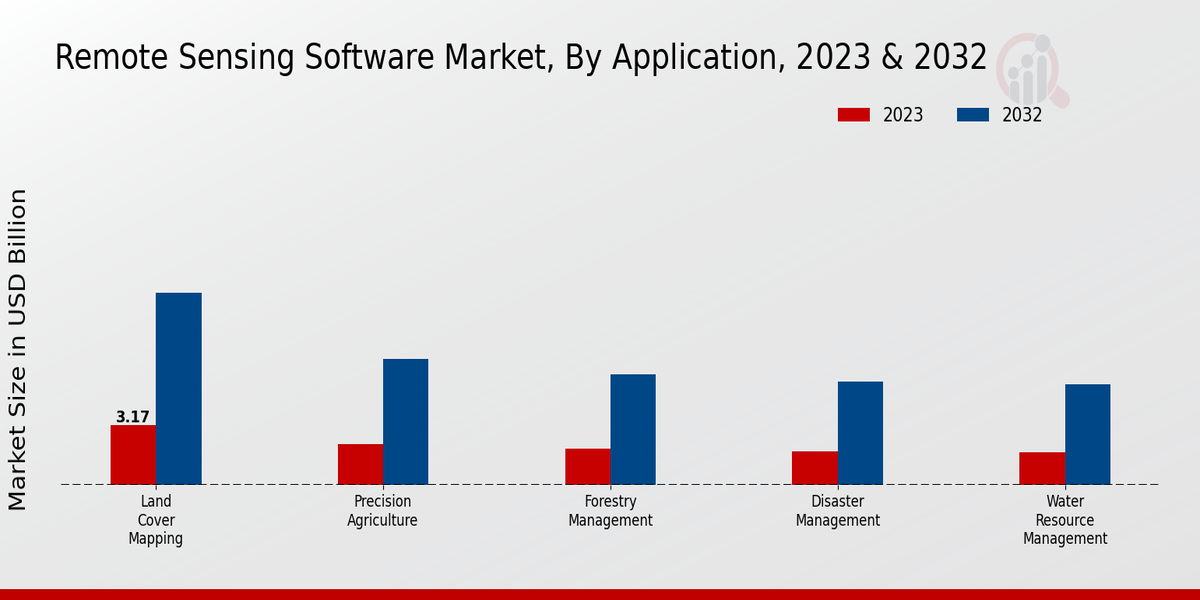 Remote Sensing Software Market, By Application, 2023 & 2032

2023
2032

Market Size in USD Billion

3.17

Land Cover Mapping

Precision Agriculture

Forestry Management

Disaster Management

Water Resource Management