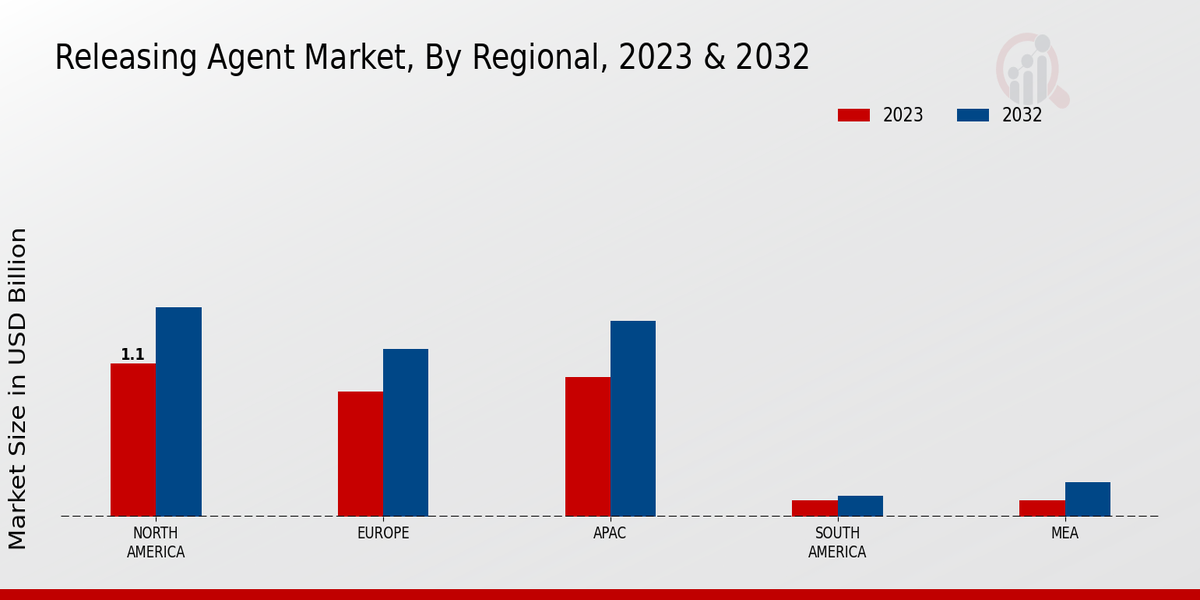 Releasing Agent Market, By Regional, 2023 & 2032

2023 2032

Market Size in USD Billion

1.1

NORTH AMERICA

EUROPE

APAC

SOUTH AMERICA

MEA