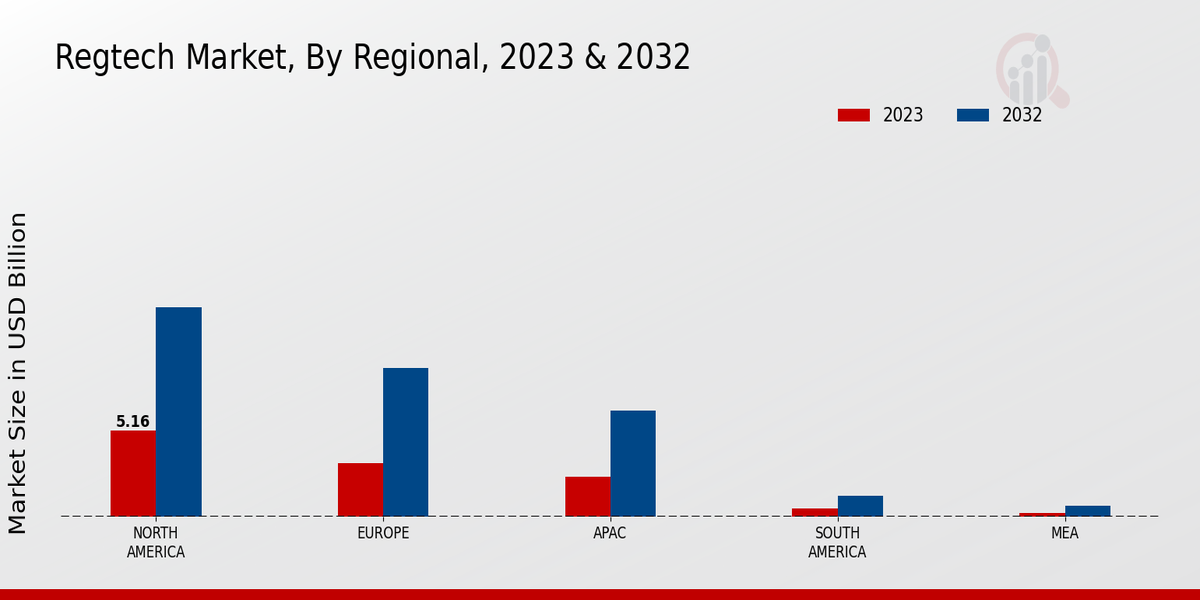 Regtech Market, By Regional, 2023 & 2032

2023
2032

Market Size in USD Billion

5.16

NORTH AMERICA
EUROPE
APAC
SOUTH AMERICA
MEA