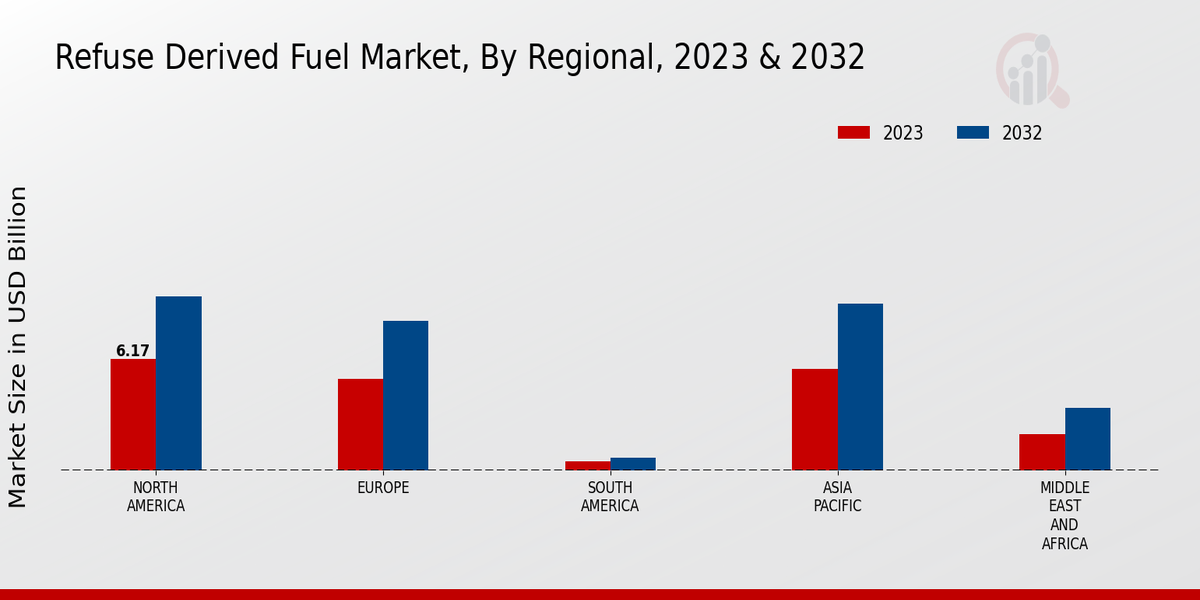 Refuse Derived Fuel Market, By Regional, 2023 & 2032

2023
2032

Market Size in USD Billion

6.17

NORTH AMERICA
EUROPE
SOUTH AMERICA
ASIA PACIFIC
MIDDLE EAST AND AFRICA